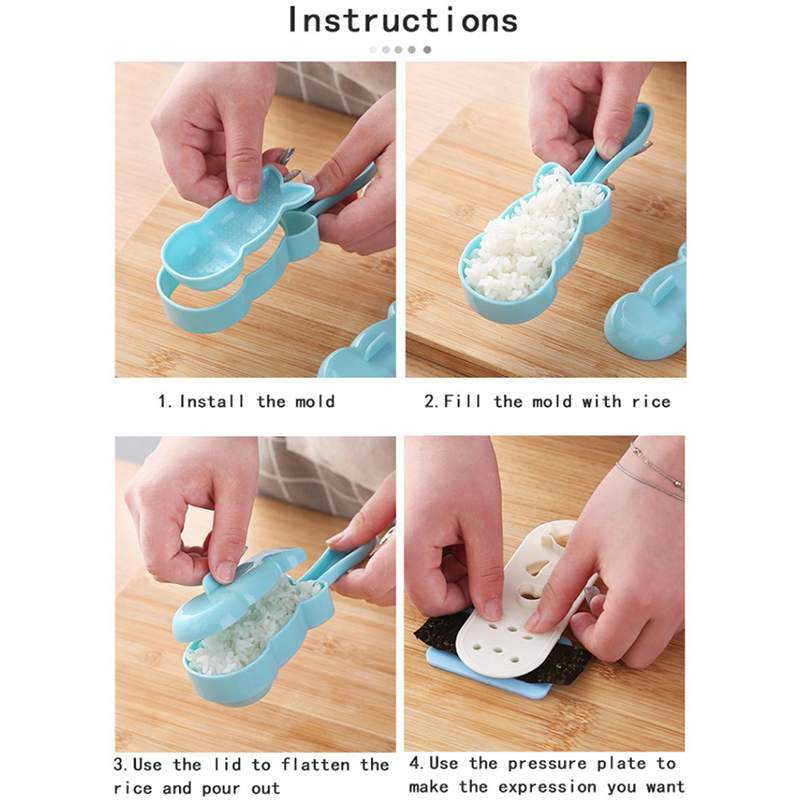 Instructions

1. Install the mold

2. Fill the mold with rice

3. Use the lid to flatten the rice and pour out

4. Use the pressure plate to make the expression you want