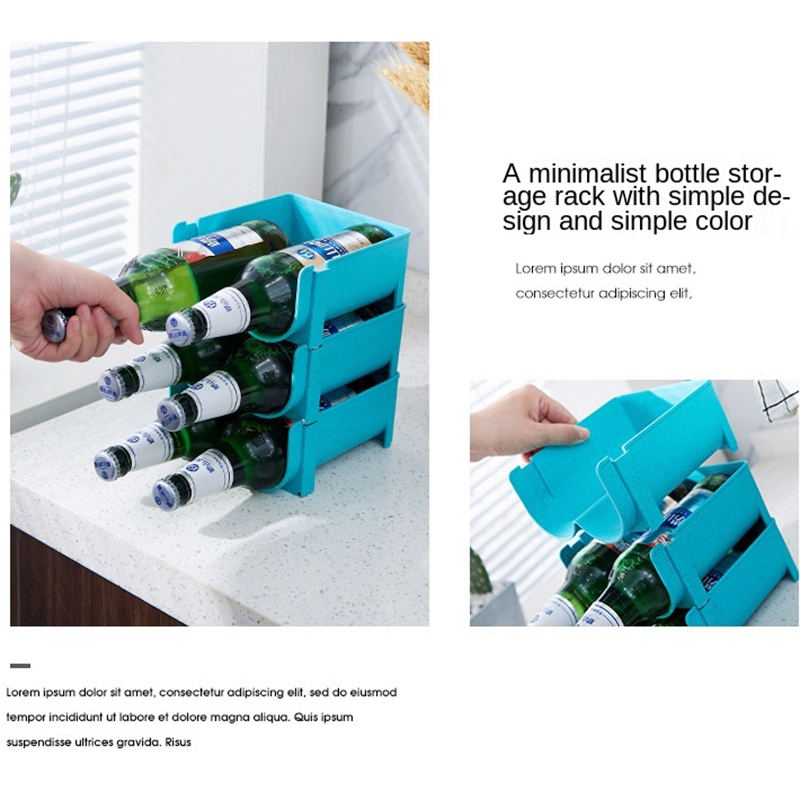 A minimalist bottle storage rack with simple design and simple color

Lorem ipsum dolor sit amet, consectetur adipiscing elit,

Lorem ipsum dolor sit amet, consectetur adipiscing elit, sed do eiusmod tempor incididunt ut labore et dolore magna aliqua. Quis ipsum suspendisse ultrices gravida. Risus