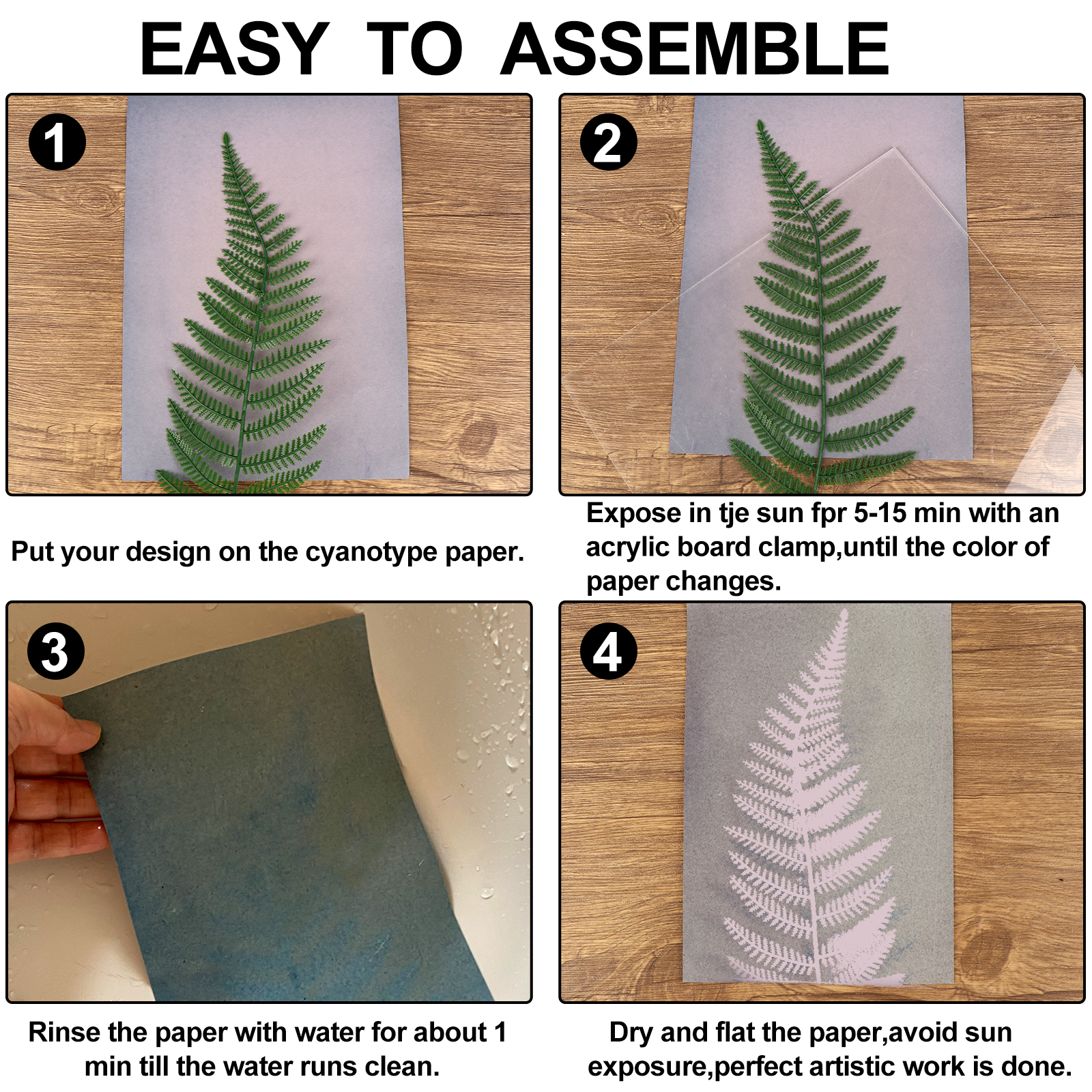 EASY TO ASSEMBLE

1

Put your design on the cyanotype paper.

2

Expose in tje sun fpr 5-15 min with an acrylic board clamp,until the color of paper changes.

3

Rinse the paper with water for about 1 min till the water runs clean.

4

Dry and flat the paper,avoid sun exposure,perfect artistic work is done.