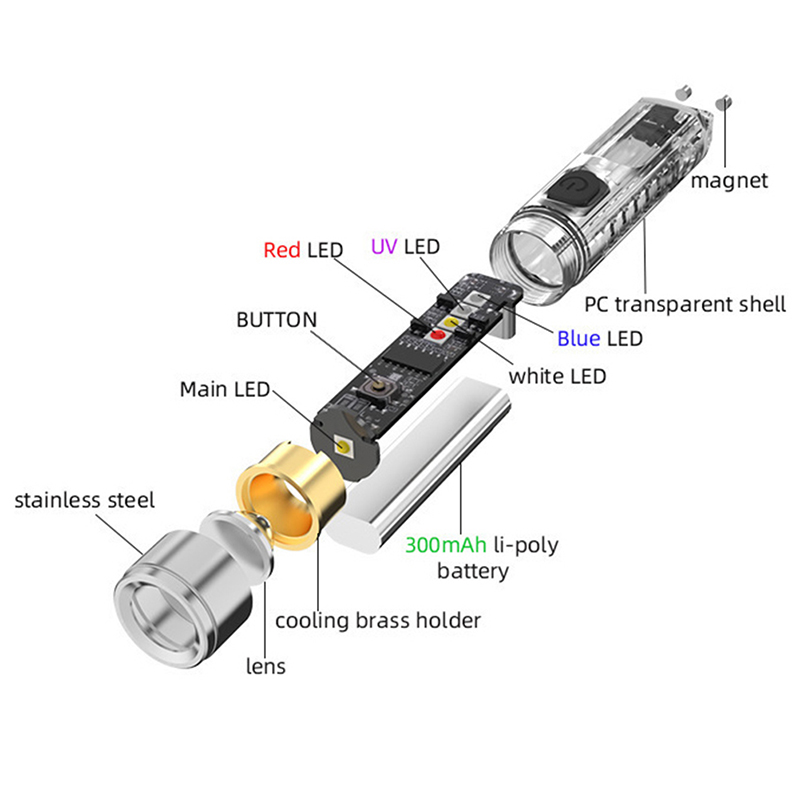 magnet

Red LED

UV LED

PC transparent shell

BUTTON

Blue LED

white LED

Main LED

stainless steel

300mAh li-poly battery

cooling brass holder

lens