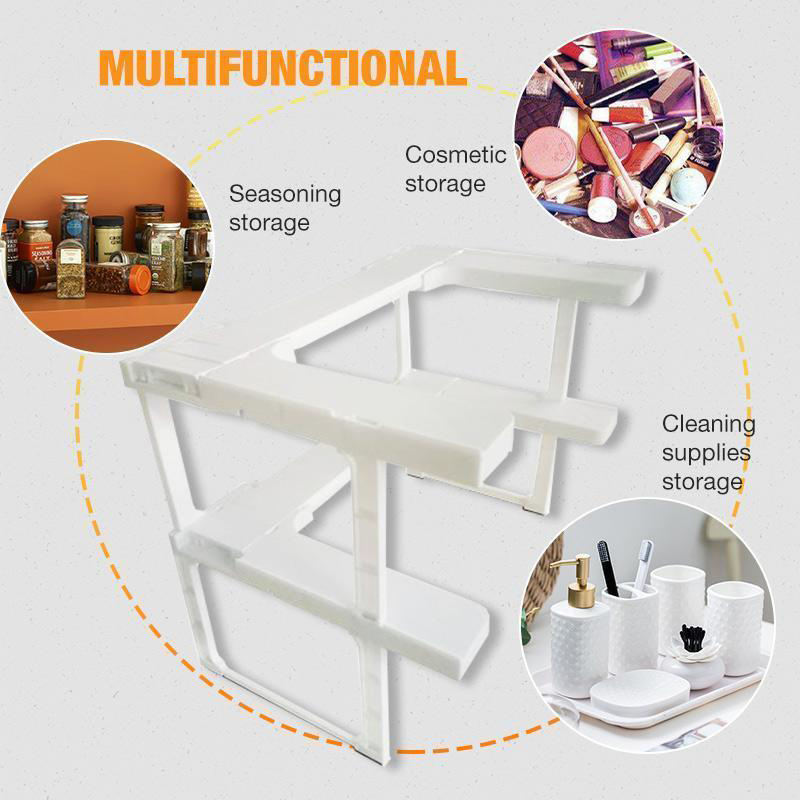 MULTIFUNCTIONAL

Seasoning storage

Cosmetic storage

Cleaning supplies storage