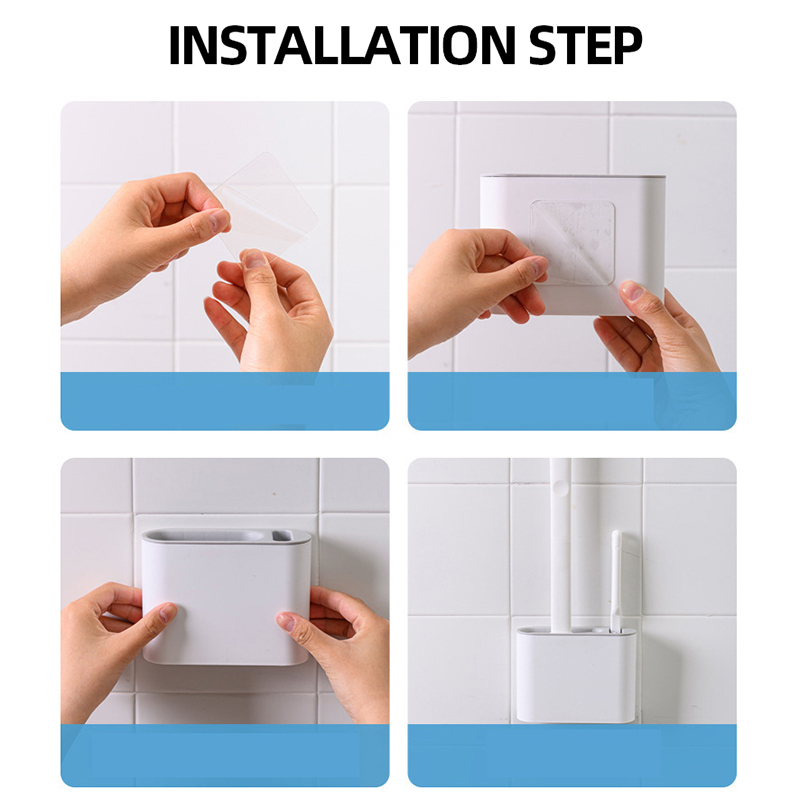 INSTALLATION STEP