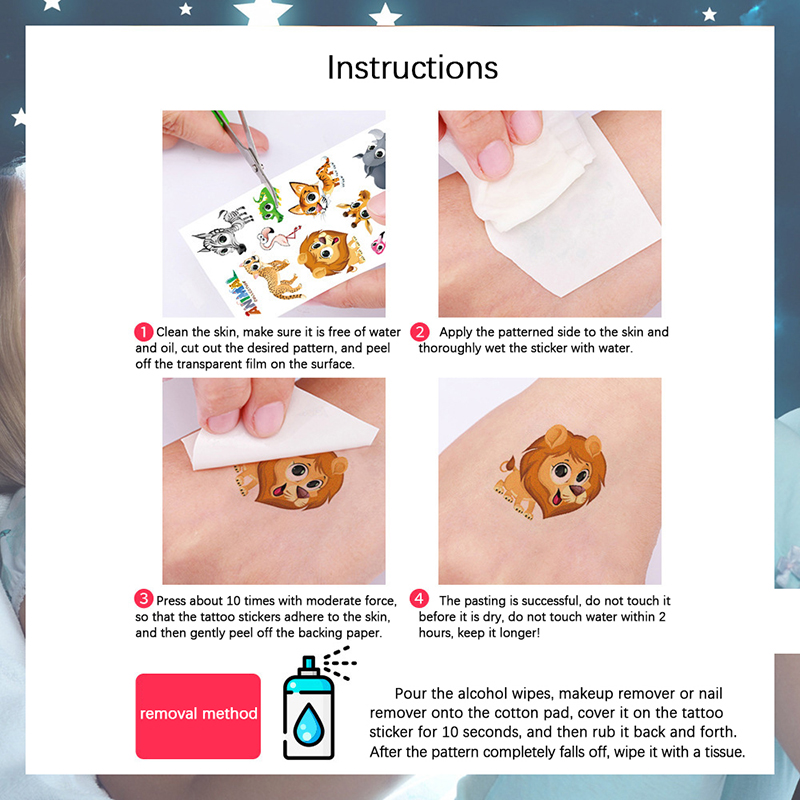 Instructions

ANIMAL

1 Clean the skin, make sure it is free of water and oil, cut out the desired pattern, and peel off the transparent film on the surface.

2 Apply the patterned side to the skin and thoroughly wet the sticker with water.

3 Press about 10 times with moderate force, so that the tattoo stickers adhere to the skin, and then gently peel off the backing paper.

4 The pasting is successful, do not touch it before it is dry, do not touch water within 2 hours, keep it longer!

removal method

Pour the alcohol wipes, makeup remover or nail remover onto the cotton pad, cover it on the tattoo sticker for 10 seconds, and then rub it back and forth. After the pattern completely falls off, wipe it with a tissue.