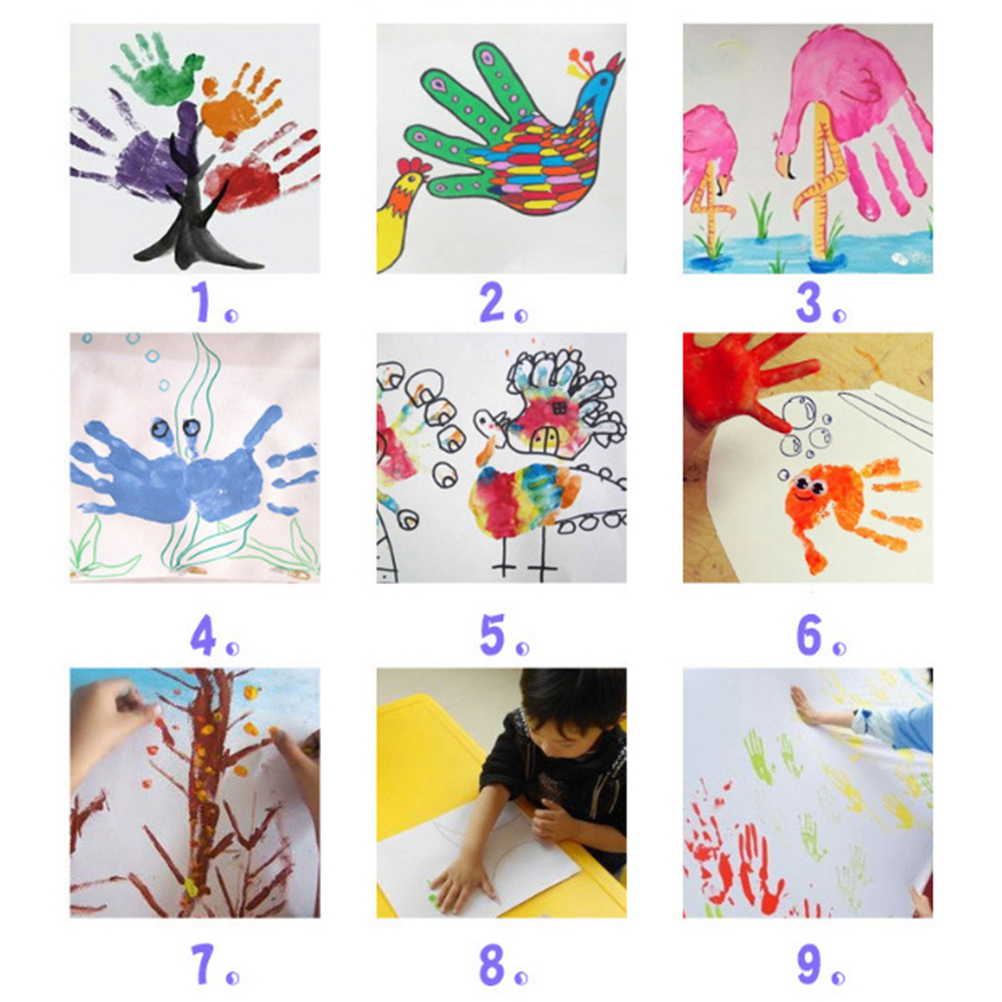 1。

2。

3。

4。

5。

6。

7。

8。

9。