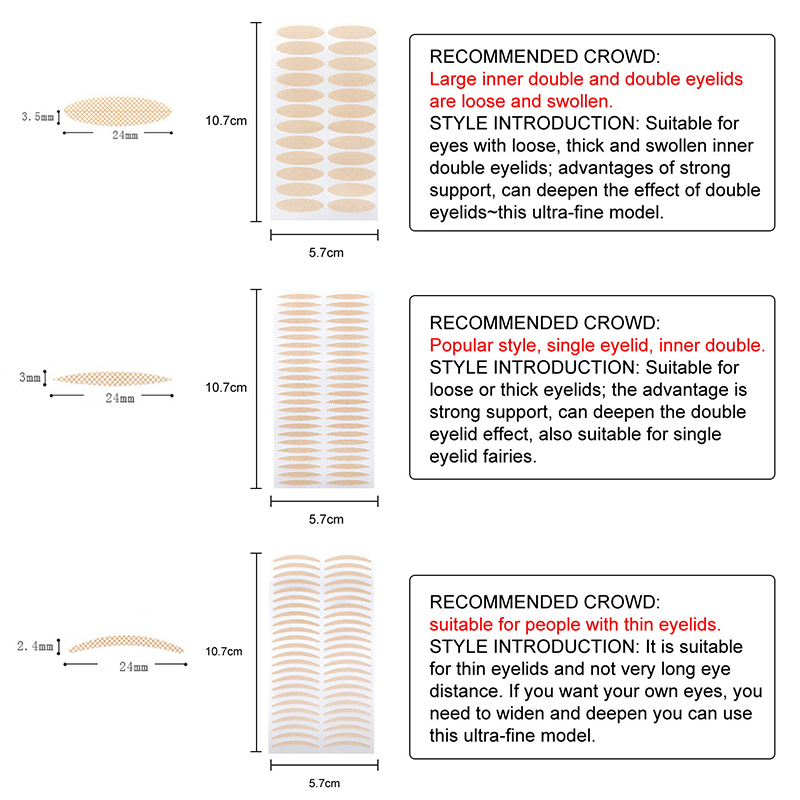 3.5mm
24mm
10.7cm
5.7cm

RECOMMENDED CROWD:
Large inner double and double eyelids are loose and swollen.
STYLE INTRODUCTION: Suitable for eyes with loose, thick and swollen inner double eyelids; advantages of strong support, can deepen the effect of double eyelids~this ultra-fine model.

3mm
24mm
10.7cm
5.7cm

RECOMMENDED CROWD:
Popular style, single eyelid, inner double.
STYLE INTRODUCTION: Suitable for loose or thick eyelids; the advantage is strong support, can deepen the double eyelid effect, also suitable for single eyelid fairies.

2.4mm
24mm
10.7cm
5.7cm

RECOMMENDED CROWD:
suitable for people with thin eyelids.
STYLE INTRODUCTION: It is suitable for thin eyelids and not very long eye distance. If you want your own eyes, you need to widen and deepen you can use this ultra-fine model.