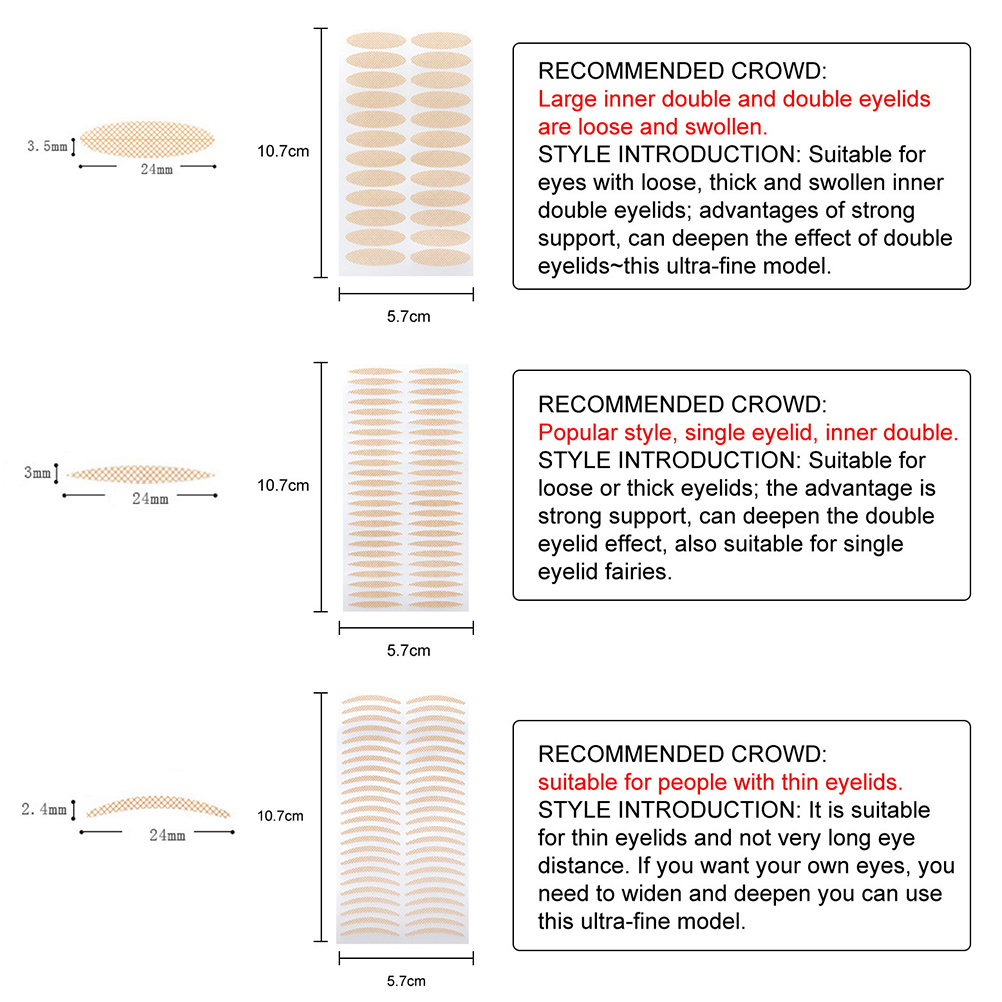 3.5mm
24mm

10.7cm

5.7cm

RECOMMENDED CROWD:
Large inner double and double eyelids are loose and swollen.
STYLE INTRODUCTION: Suitable for eyes with loose, thick and swollen inner double eyelids; advantages of strong support, can deepen the effect of double eyelids~this ultra-fine model.

3mm
24mm

10.7cm

5.7cm

RECOMMENDED CROWD:
Popular style, single eyelid, inner double.
STYLE INTRODUCTION: Suitable for loose or thick eyelids; the advantage is strong support, can deepen the double eyelid effect, also suitable for single eyelid fairies.

2.4mm
24mm

10.7cm

5.7cm

RECOMMENDED CROWD:
suitable for people with thin eyelids.
STYLE INTRODUCTION: It is suitable for thin eyelids and not very long eye distance. If you want your own eyes, you need to widen and deepen you can use this ultra-fine model.