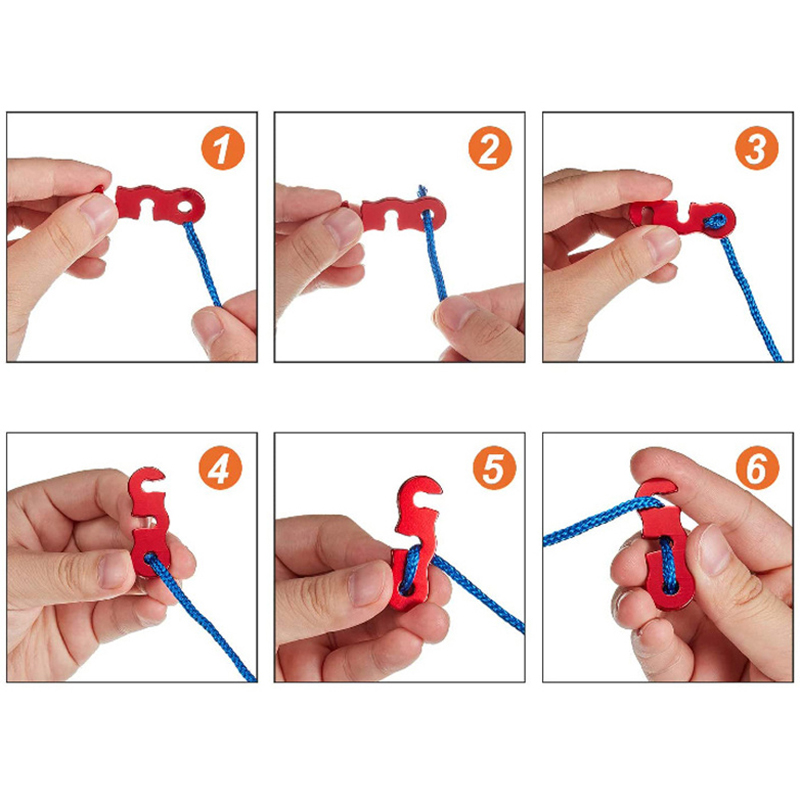 1

2

3

4

5

6