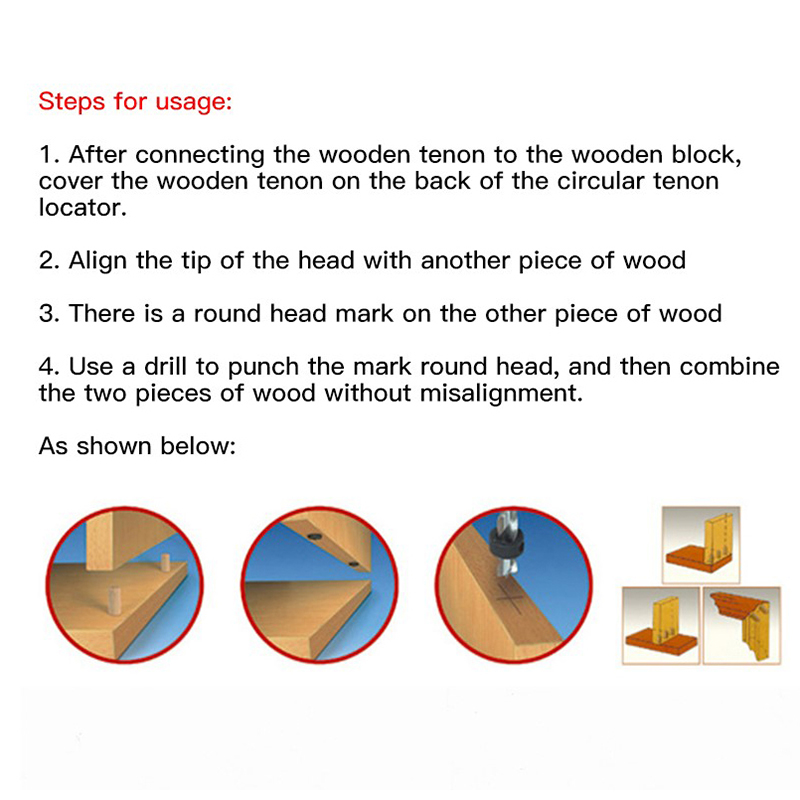 Steps for usage:

1. After connecting the wooden tenon to the wooden block, cover the wooden tenon on the back of the circular tenon locator.

2. Align the tip of the head with another piece of wood

3. There is a round head mark on the other piece of wood

4. Use a drill to punch the mark round head, and then combine the two pieces of wood without misalignment.

As shown below: