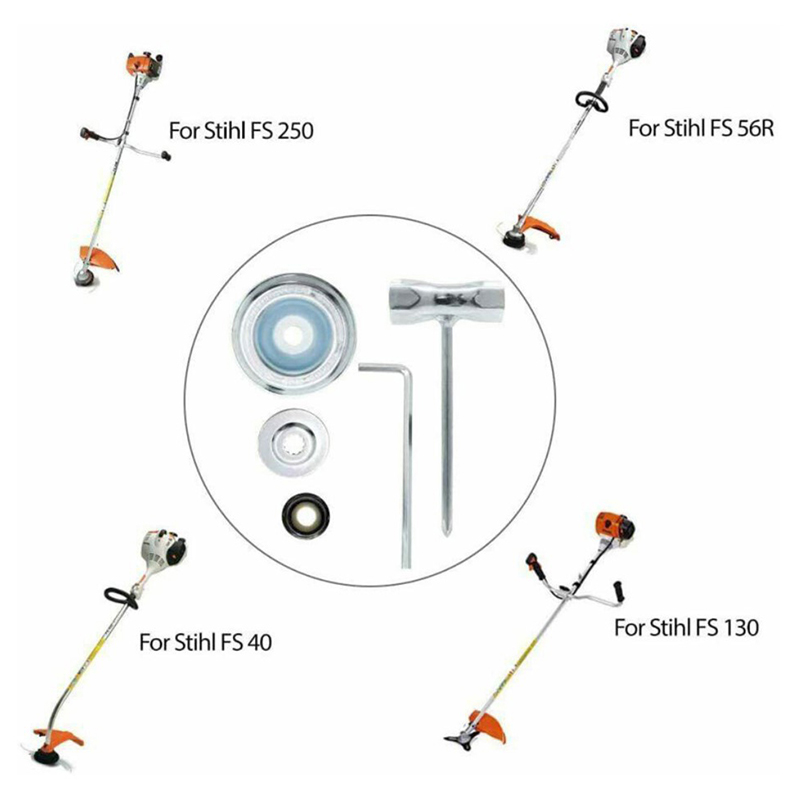 For Stihl FS 250

For Stihl FS 56R

For Stihl FS 40

For Stihl FS 130