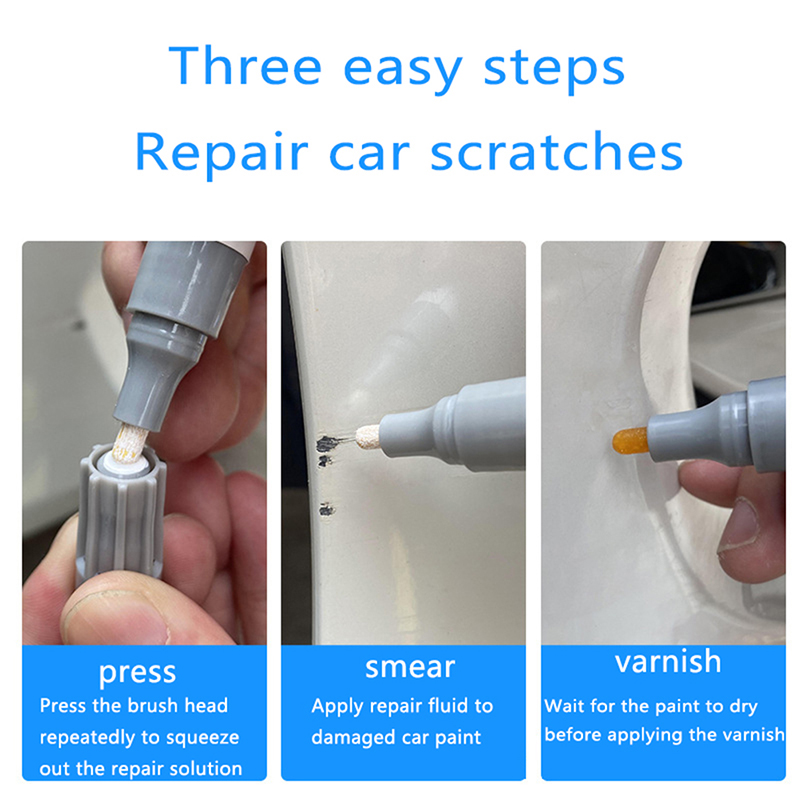 Three easy steps
Repair car scratches

press
Press the brush head repeatedly to squeeze out the repair solution

smear
Apply repair fluid to damaged car paint

varnish
Wait for the paint to dry before applying the varnish