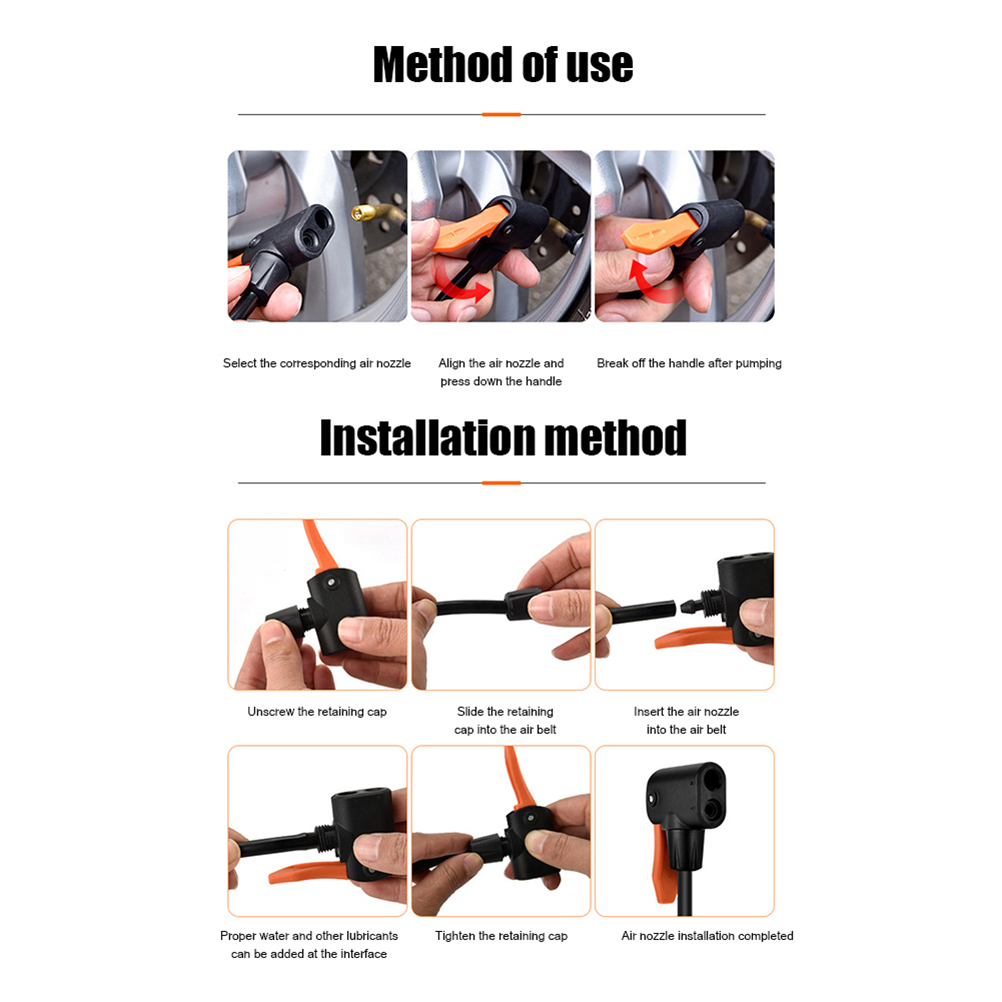 Method of use

Select the corresponding air nozzle

Align the air nozzle and press down the handle

Break off the handle after pumping

Installation method

Unscrew the retaining cap

Slide the retaining cap into the air belt

Insert the air nozzle into the air belt

Proper water and other lubricants can be added at the interface

Tighten the retaining cap

Air nozzle installation completed