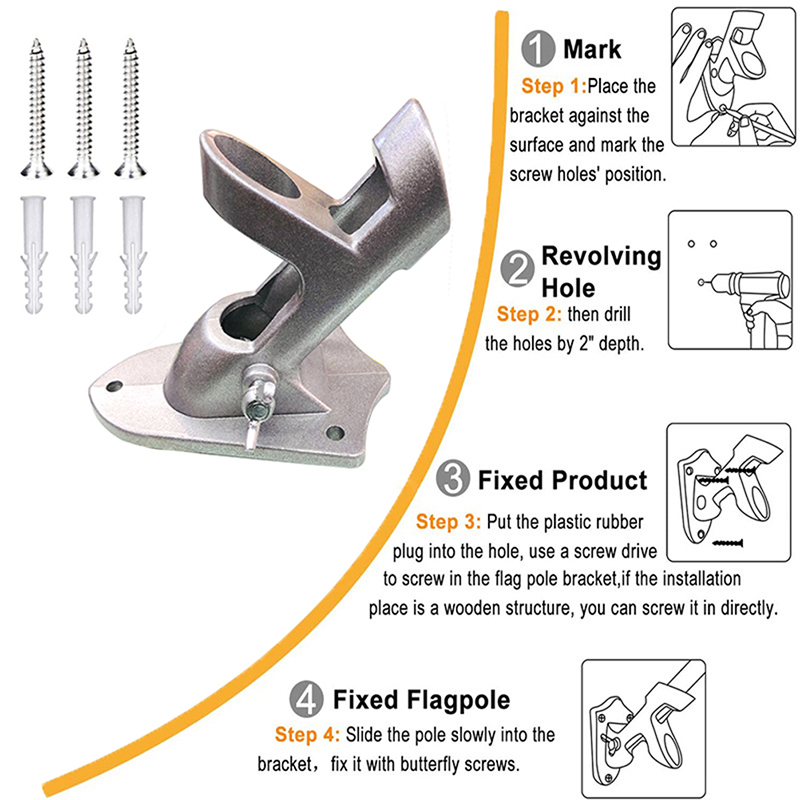 1 Mark

Step 1:Place the bracket against the surface and mark the screw holes' position.

2 Revolving Hole

Step 2: then drill the holes by 2" depth.

3 Fixed Product

Step 3: Put the plastic rubber plug into the hole, use a screw drive to screw in the flag pole bracket,if the installation place is a wooden structure, you can screw it in directly.

4 Fixed Flagpole

Step 4: Slide the pole slowly into the bracket， fix it with butterfly screws.