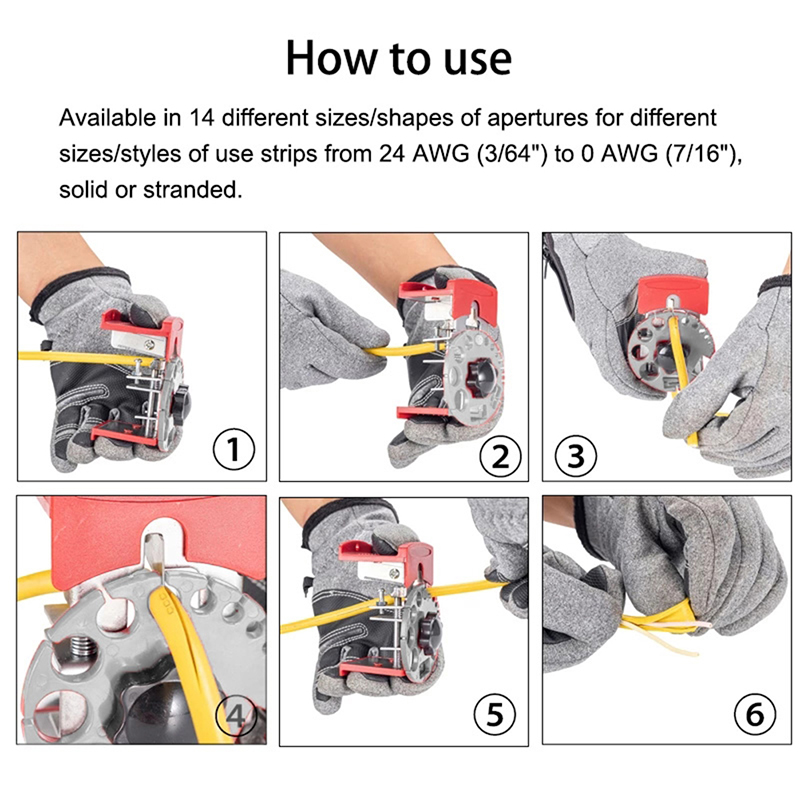 How to use

Available in 14 different sizes/shapes of apertures for different sizes/styles of use strips from 24 AWG (3/64") to 0 AWG (7/16"), solid or stranded.

①

②

③

④

⑤

⑥