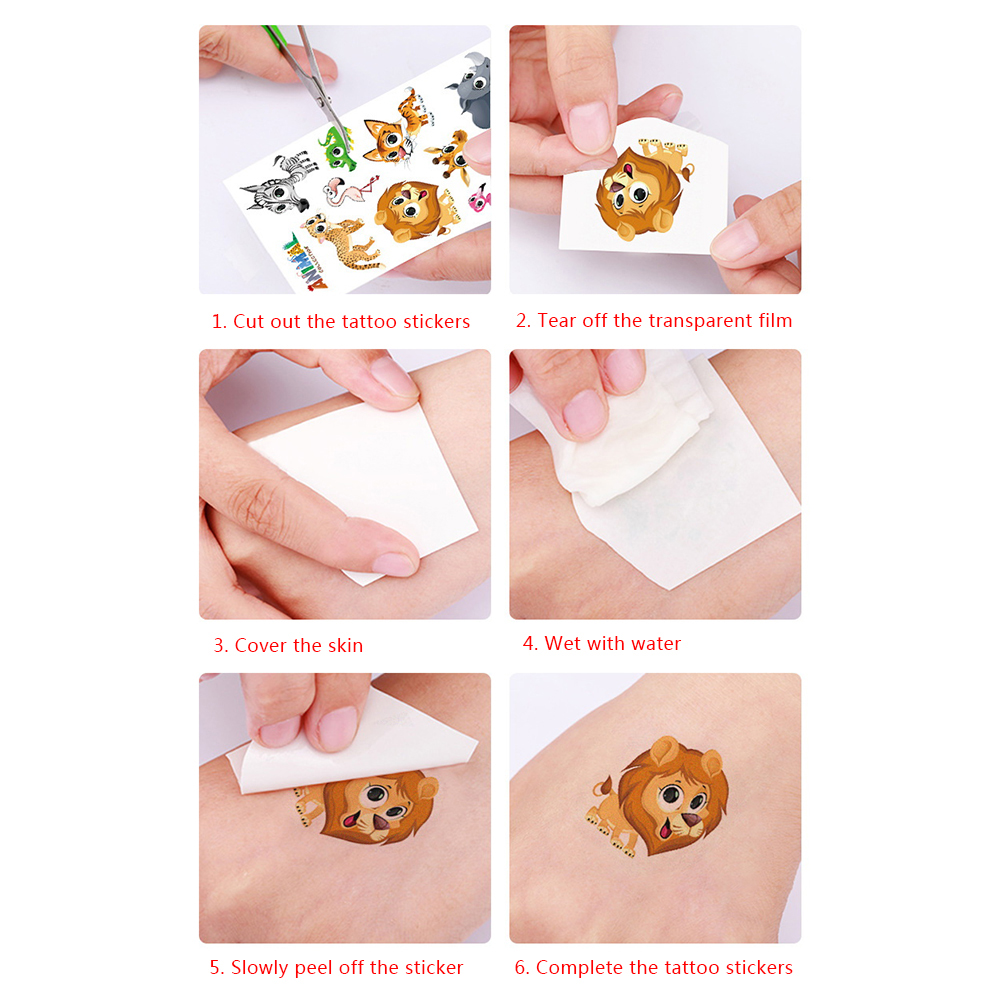 ANIMAL

1. Cut out the tattoo stickers

2. Tear off the transparent film

3. Cover the skin

4. Wet with water

5. Slowly peel off the sticker

6. Complete the tattoo stickers