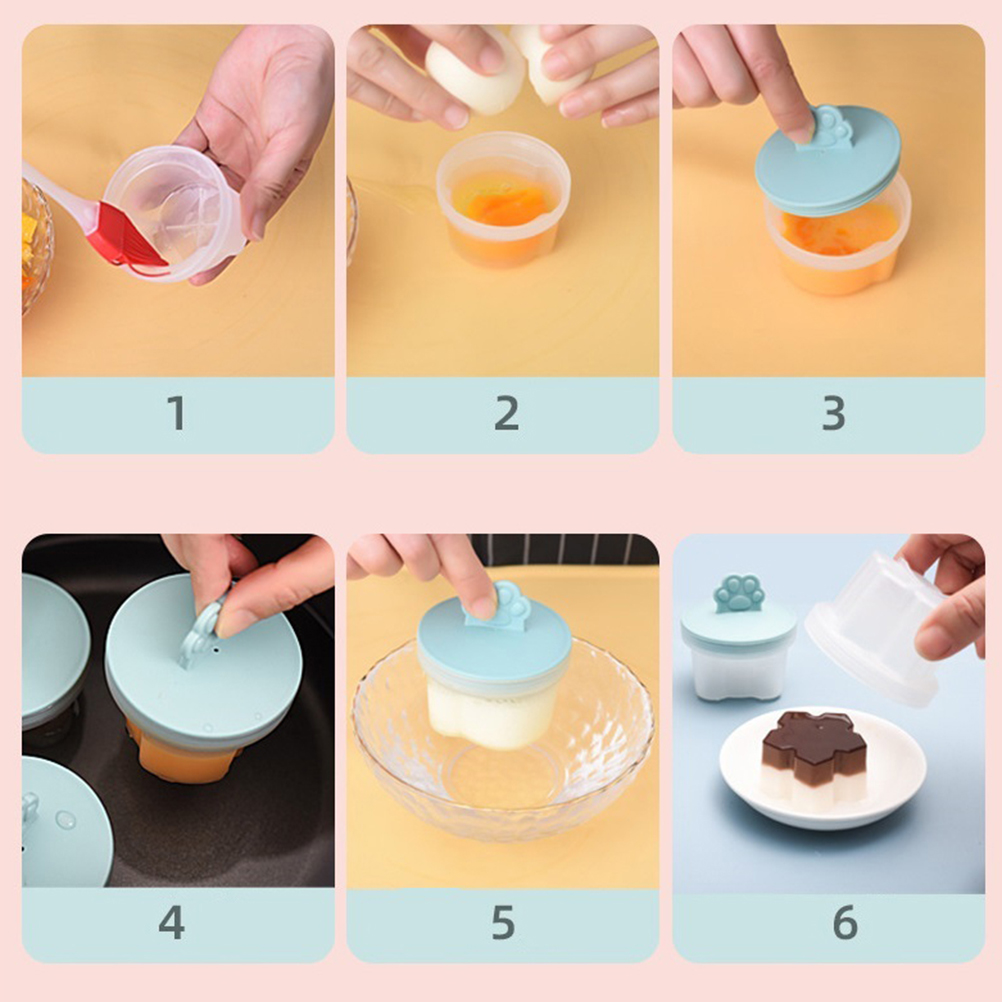 1

2

3

4

5

6