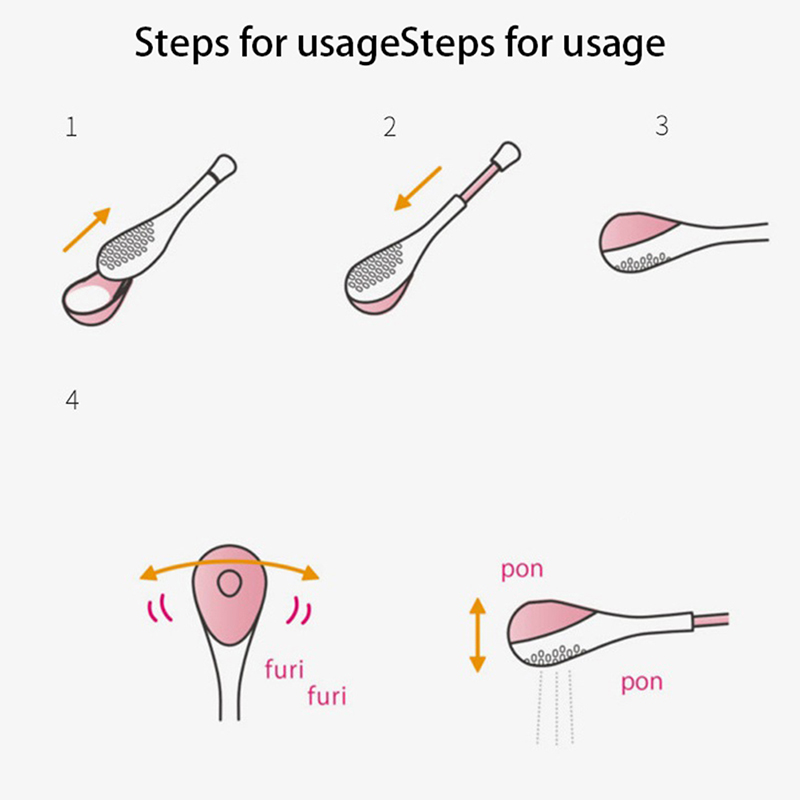 Steps for usageSteps for usage

1

2

3

4

furi
furi

pon

pon