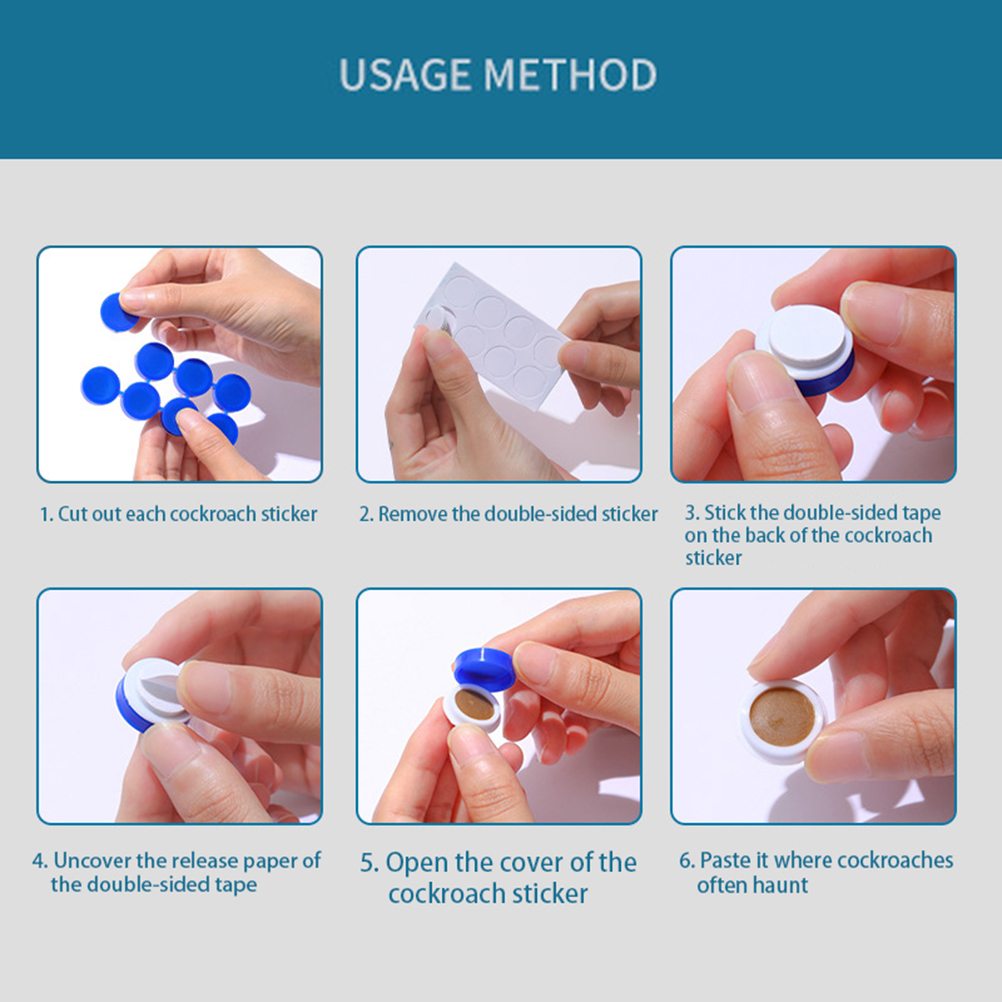 USAGE METHOD

1. Cut out each cockroach sticker

2. Remove the double-sided sticker

3. Stick the double-sided tape on the back of the cockroach sticker

4. Uncover the release paper of the double-sided tape

5. Open the cover of the cockroach sticker

6. Paste it where cockroaches often haunt