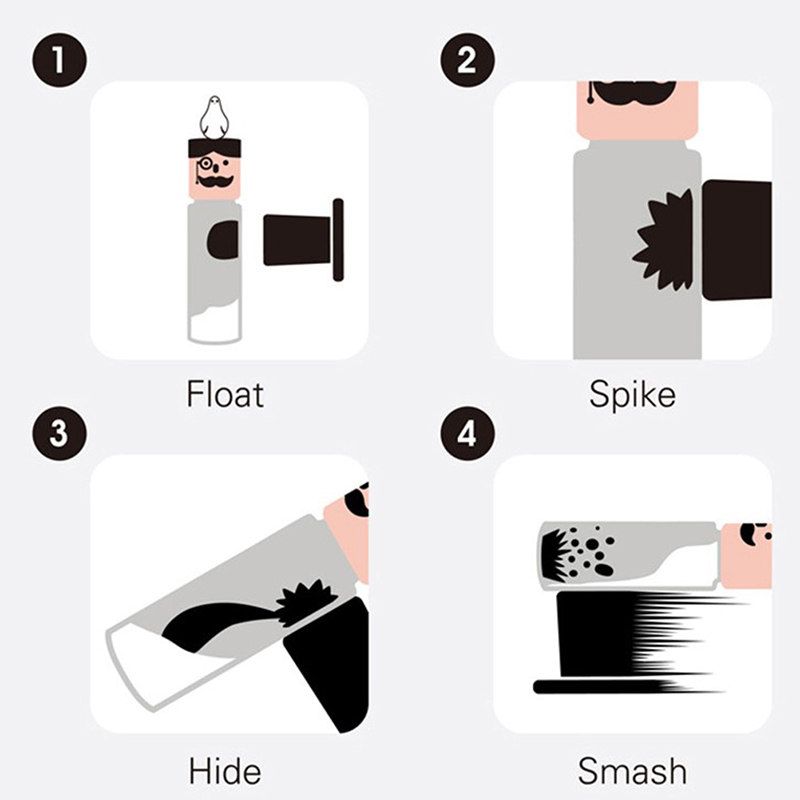 1

Float

2

Spike

3

Hide

4

Smash