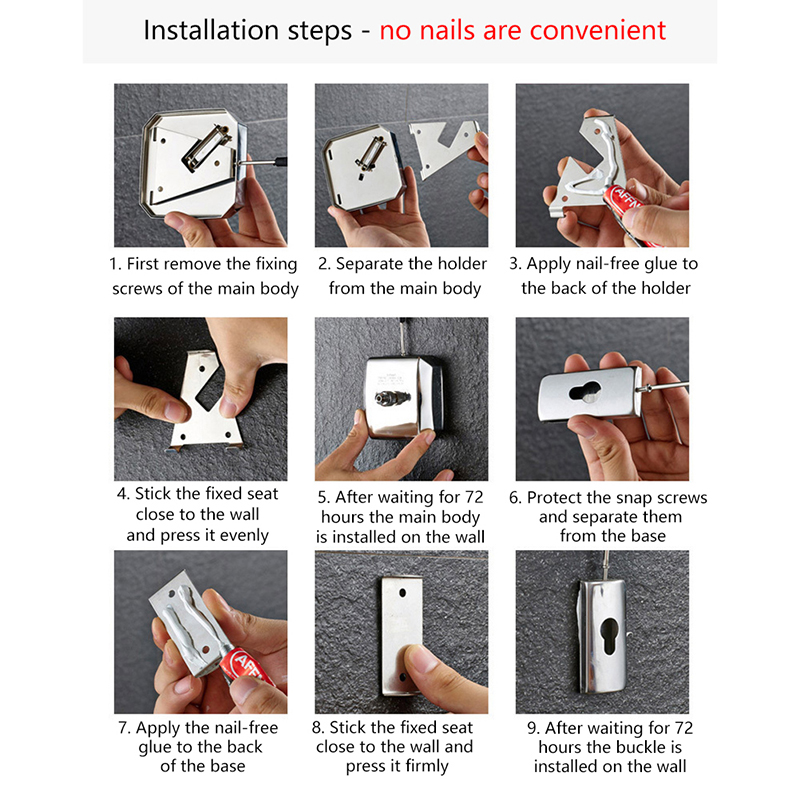 Installation steps - no nails are convenient

1. First remove the fixing screws of the main body

2. Separate the holder from the main body

3. Apply nail-free glue to the back of the holder

4. Stick the fixed seat close to the wall and press it evenly

5. After waiting for 72 hours the main body is installed on the wall

6. Protect the snap screws and separate them from the base

7. Apply the nail-free glue to the back of the base

8. Stick the fixed seat close to the wall and press it firmly

9. After waiting for 72 hours the buckle is installed on the wall