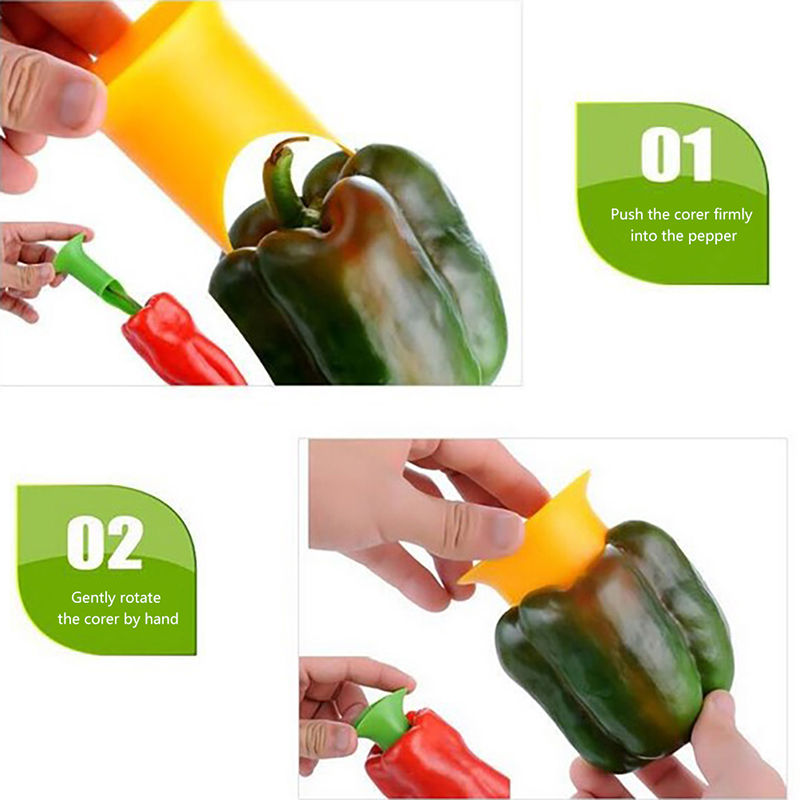 01

Push the corer firmly into the pepper

02

Gently rotate the corer by hand