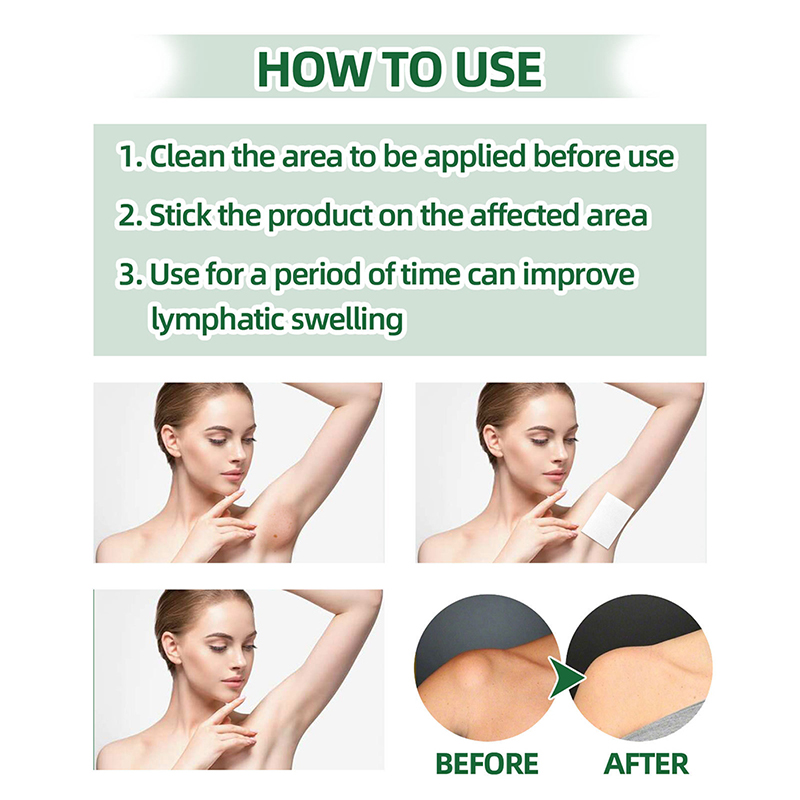 HOW TO USE

1. Clean the area to be applied before use

2. Stick the product on the affected area

3. Use for a period of time can improve lymphatic swelling

BEFORE AFTER