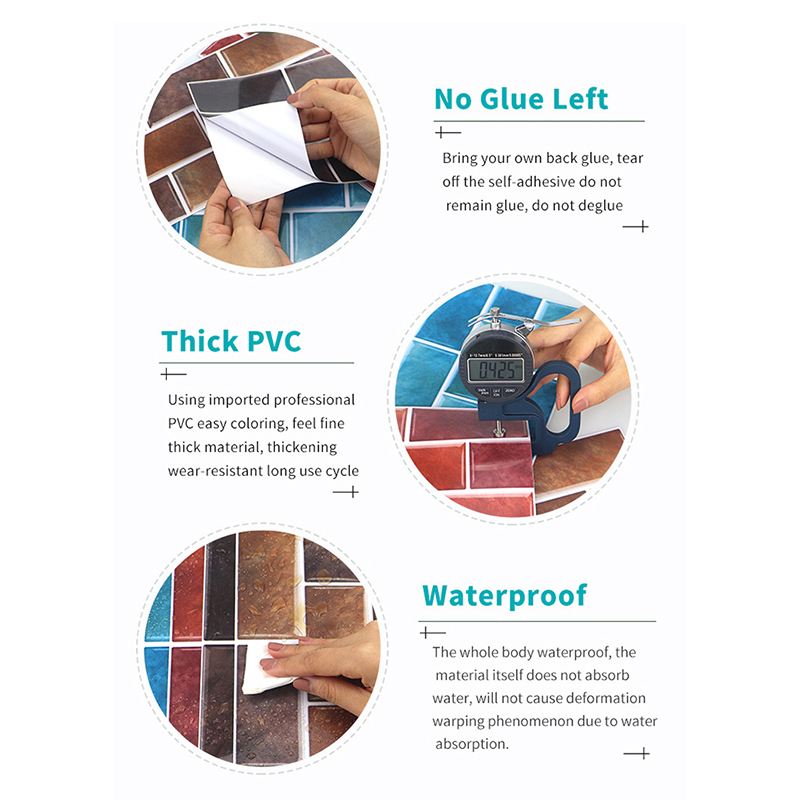 No Glue Left

Bring your own back glue, tear off the self-adhesive do not remain glue, do not deglue

Thick PVC

Using imported professional PVC easy coloring, feel fine thick material, thickening wear-resistant long use cycle

0.425

Waterproof

The whole body waterproof, the material itself does not absorb water, will not cause deformation warping phenomenon due to water absorption.