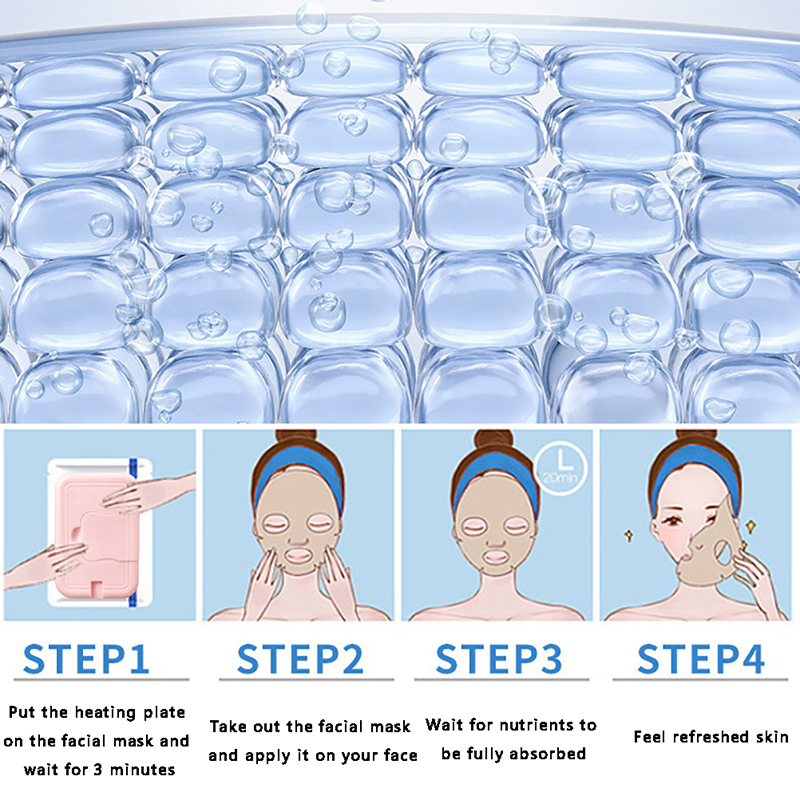 20min

STEP1

Put the heating plate on the facial mask and wait for 3 minutes

STEP2

Take out the facial mask and apply it on your face

STEP3

Wait for nutrients to be fully absorbed

STEP4

Feel refreshed skin