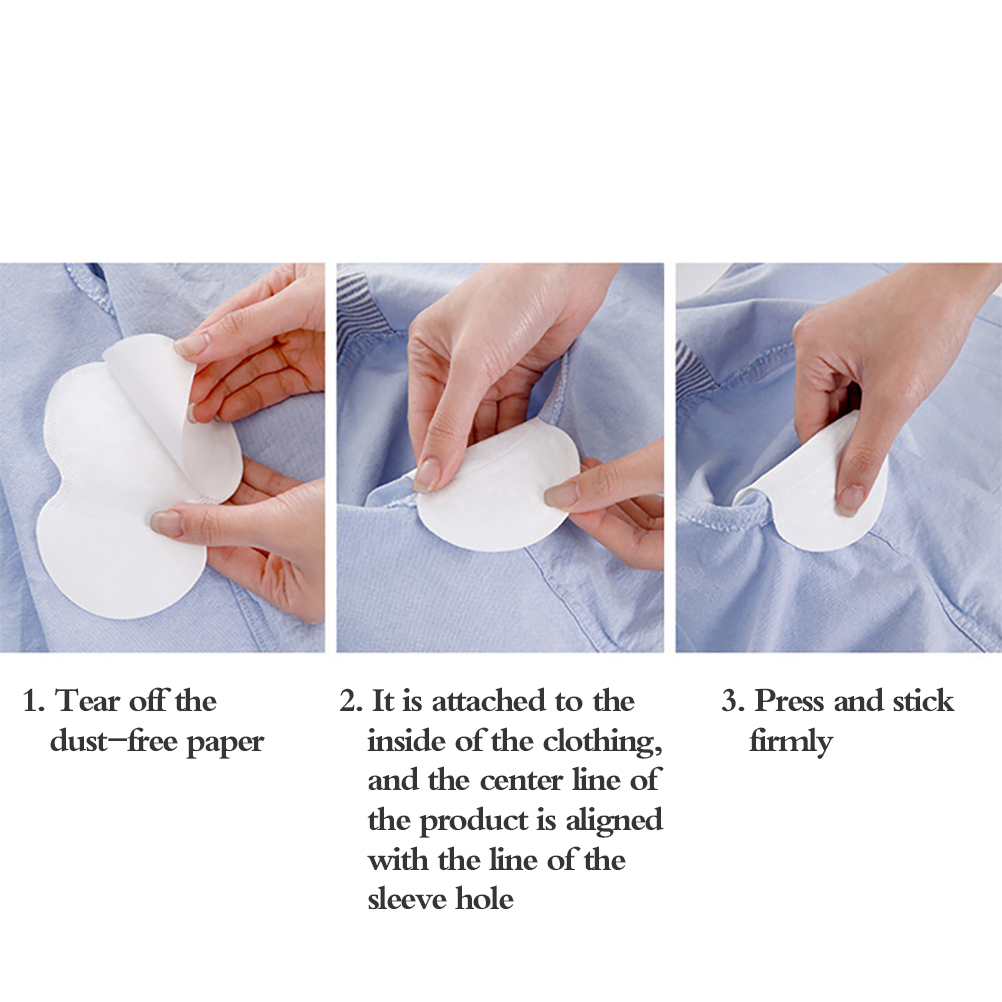 1. Tear off the dust-free paper

2. It is attached to the inside of the clothing, and the center line of the product is aligned with the line of the sleeve hole

3. Press and stick firmly