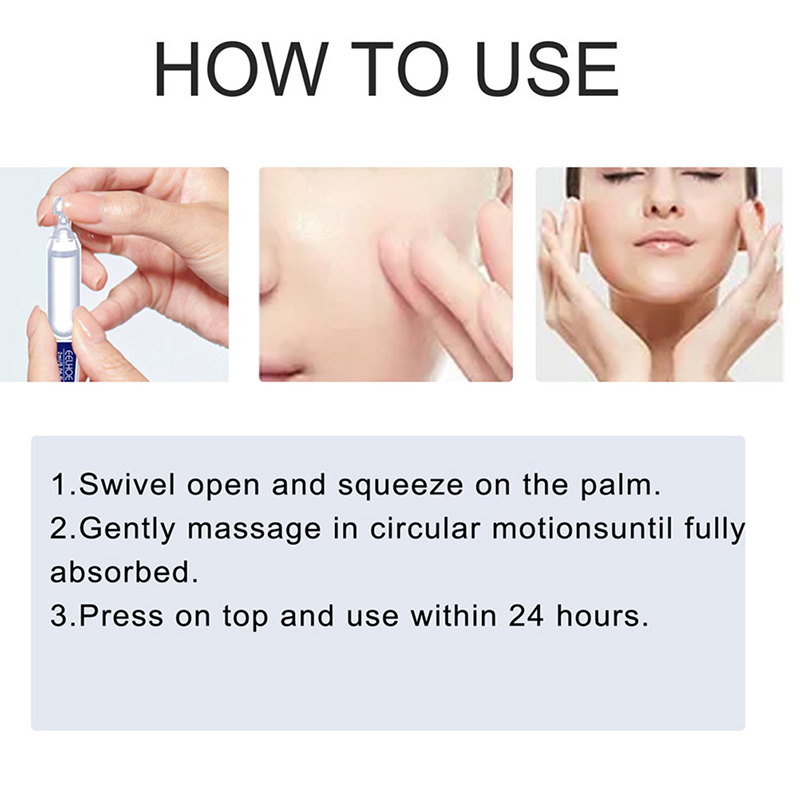 HOW TO USE

EELHOE

1.Swivel open and squeeze on the palm.
2.Gently massage in circular motionsuntil fully absorbed.
3.Press on top and use within 24 hours.