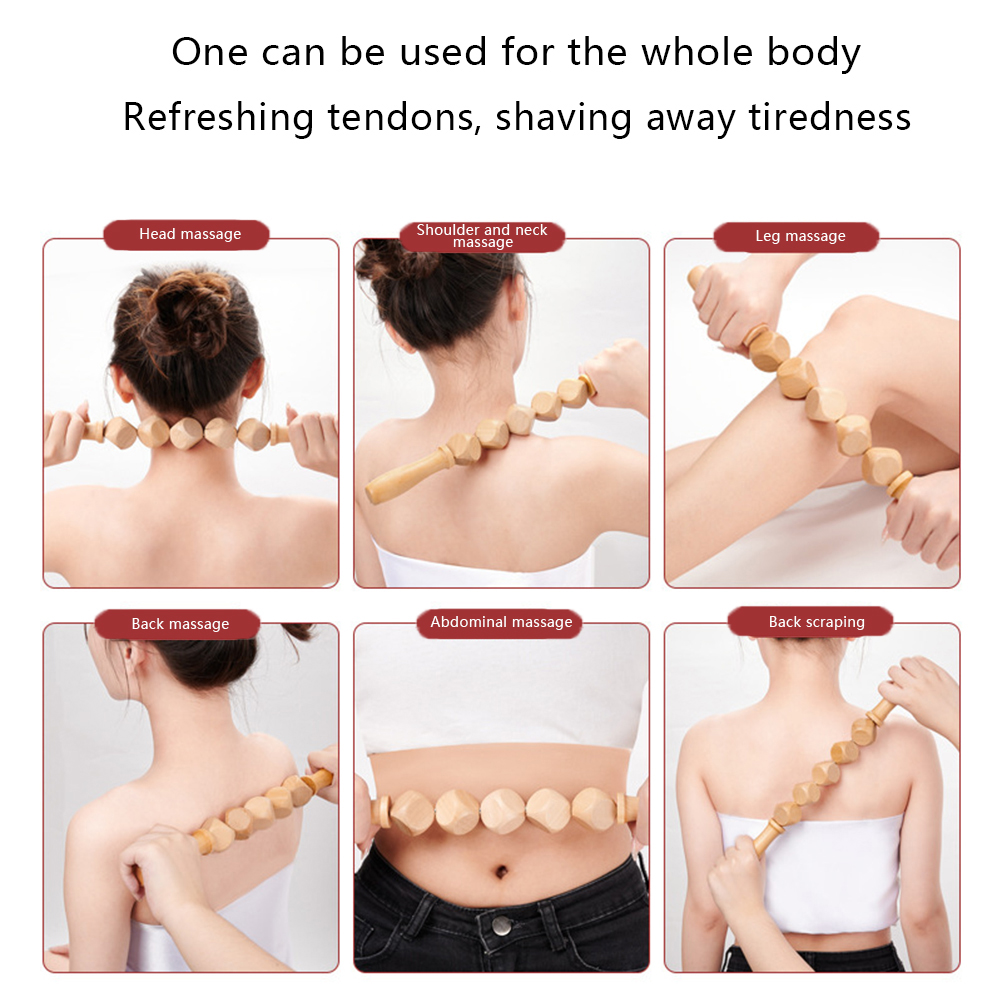 One can be used for the whole body
Refreshing tendons, shaving away tiredness

Head massage

Shoulder and neck massage

Leg massage

Back massage

Abdominal massage

Back scraping