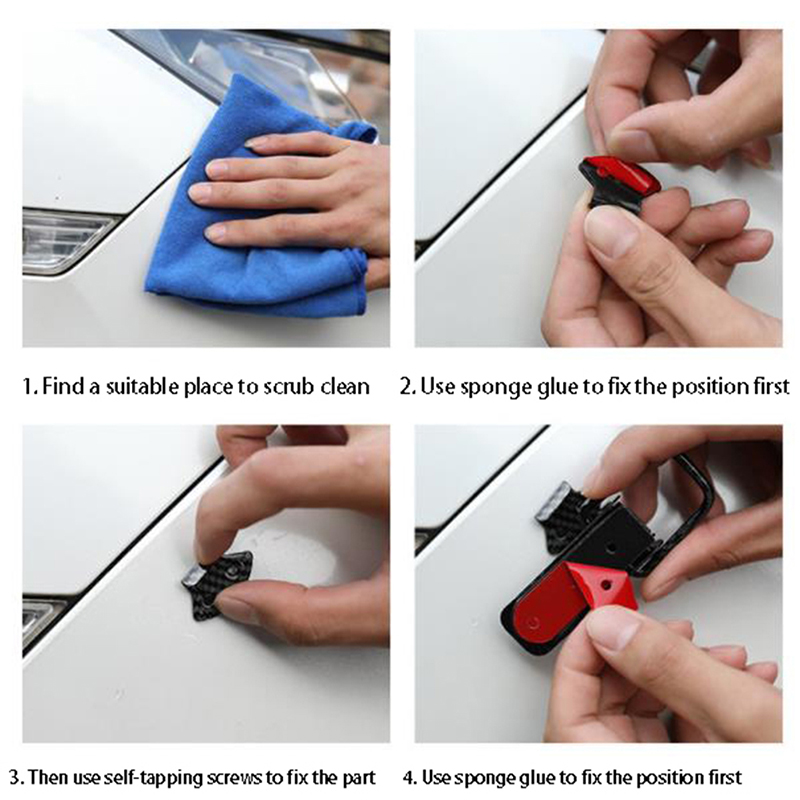 1. Find a suitable place to scrub clean

2. Use sponge glue to fix the position first

3. Then use self-tapping screws to fix the part

4. Use sponge glue to fix the position first