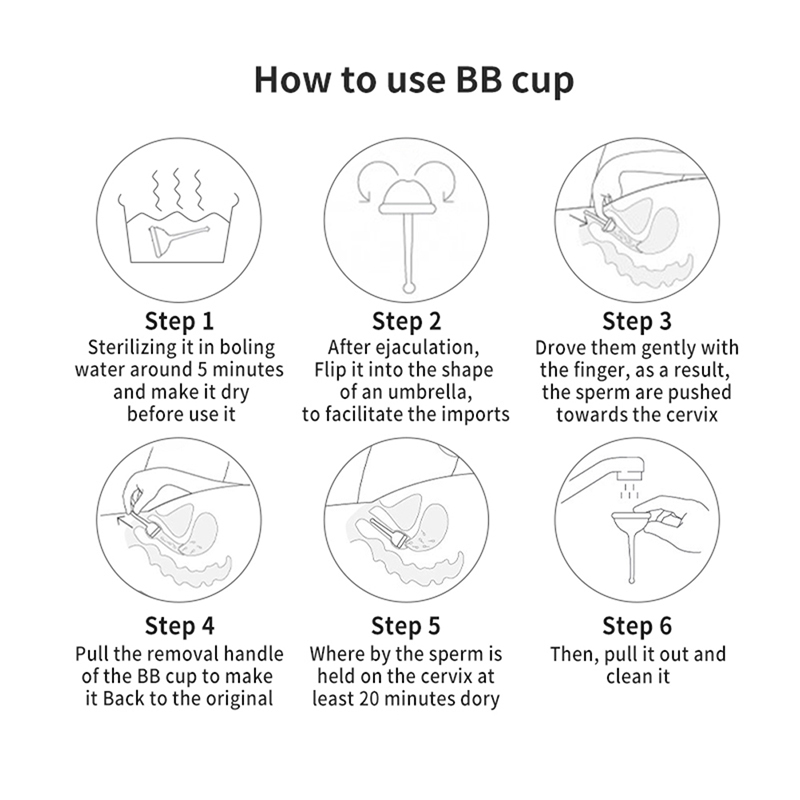 How to use BB cup

Step 1
Sterilizing it in boling water around 5 minutes and make it dry before use it

Step 2
After ejaculation, Flip it into the shape of an umbrella, to facilitate the imports

Step 3
Drove them gently with the finger, as a result, the sperm are pushed towards the cervix

Step 4
Pull the removal handle of the BB cup to make it Back to the original

Step 5
Where by the sperm is held on the cervix at least 20 minutes dory

Step 6
Then, pull it out and clean it