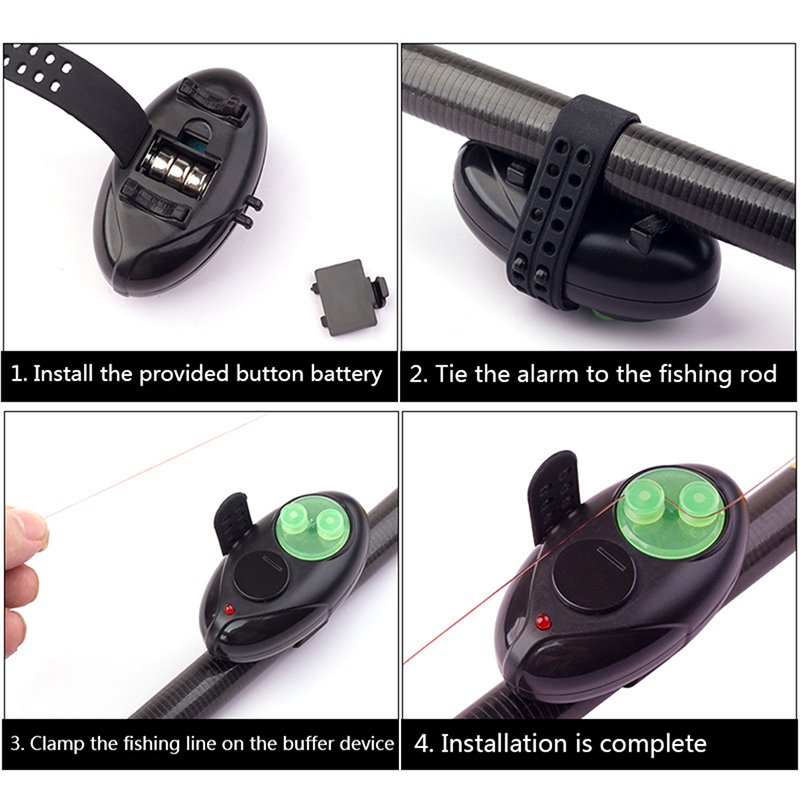 1. Install the provided button battery

2. Tie the alarm to the fishing rod

3. Clamp the fishing line on the buffer device

4. Installation is complete