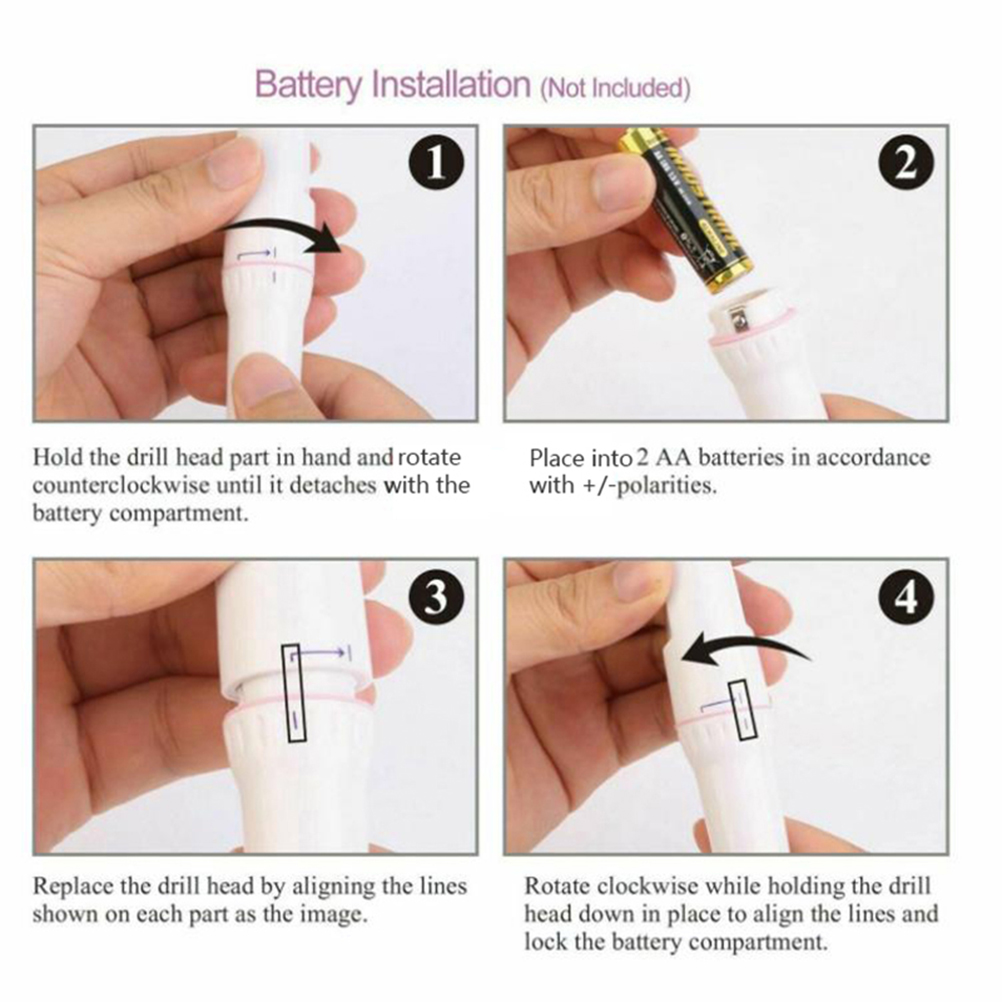 Battery Installation (Not Included)

1

Hold the drill head part in hand and rotate counterclockwise until it detaches with the battery compartment.

2

Place into 2 AA batteries in accordance with +/-polarities.

3

Replace the drill head by aligning the lines shown on each part as the image.

4

Rotate clockwise while holding the drill head down in place to align the lines and lock the battery compartment.