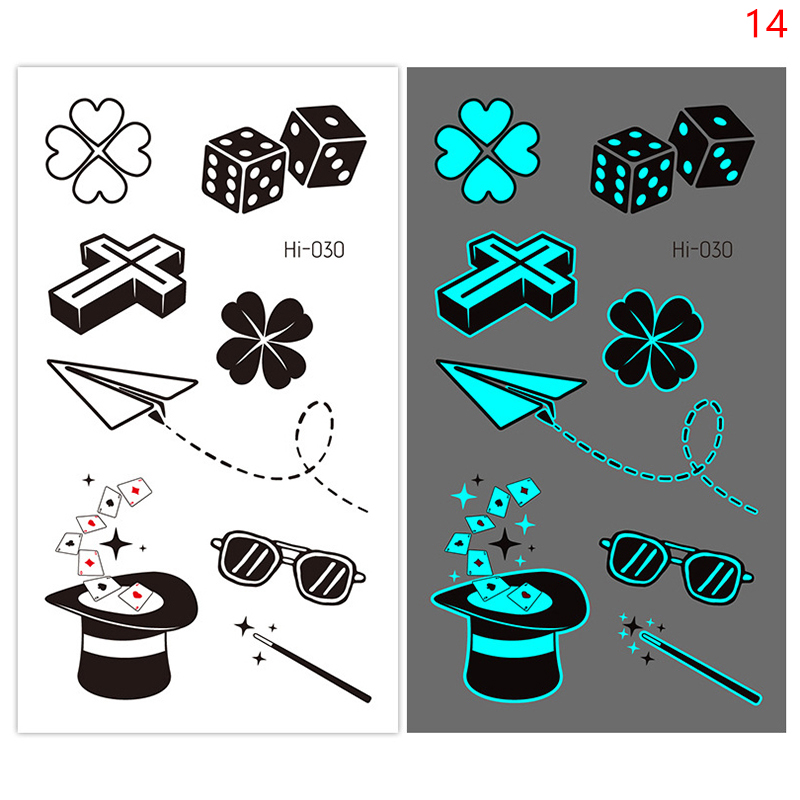 14

Hi-030

Hi-030