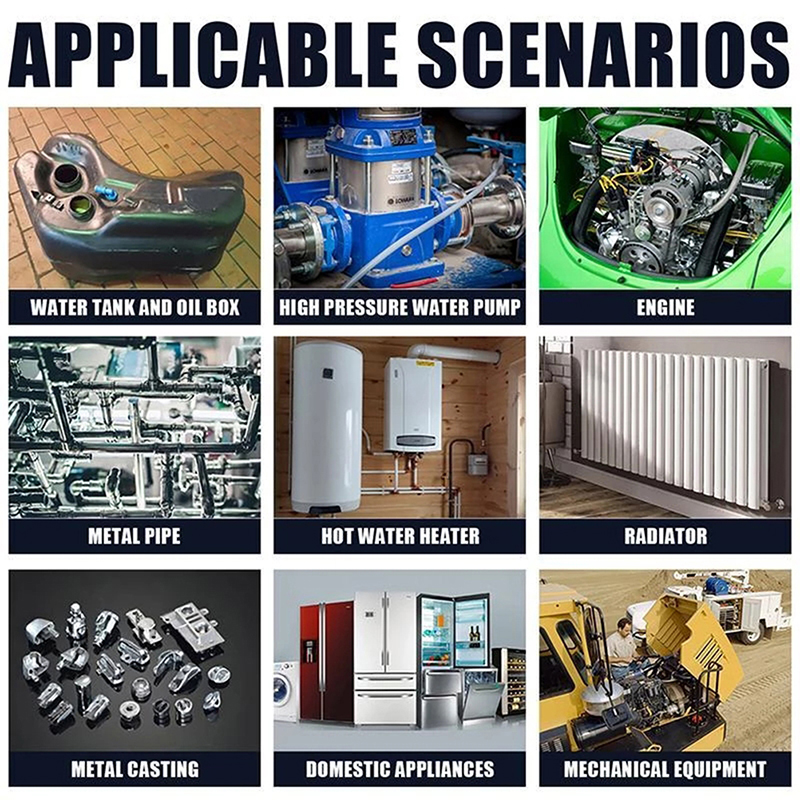 APPLICABLE SCENARIOS

WATER TANK AND OIL BOX

HIGH PRESSURE WATER PUMP

ENGINE

METAL PIPE

HOT WATER HEATER

RADIATOR

METAL CASTING

DOMESTIC APPLIANCES

MECHANICAL EQUIPMENT