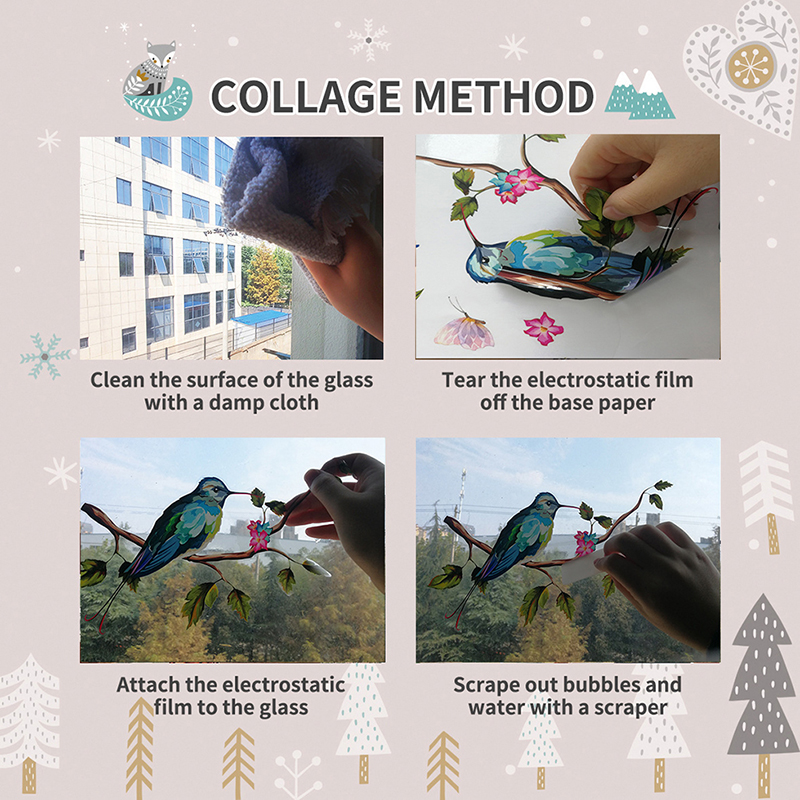 COLLAGE METHOD

Clean the surface of the glass with a damp cloth

Tear the electrostatic film off the base paper

Attach the electrostatic film to the glass

Scrape out bubbles and water with a scraper