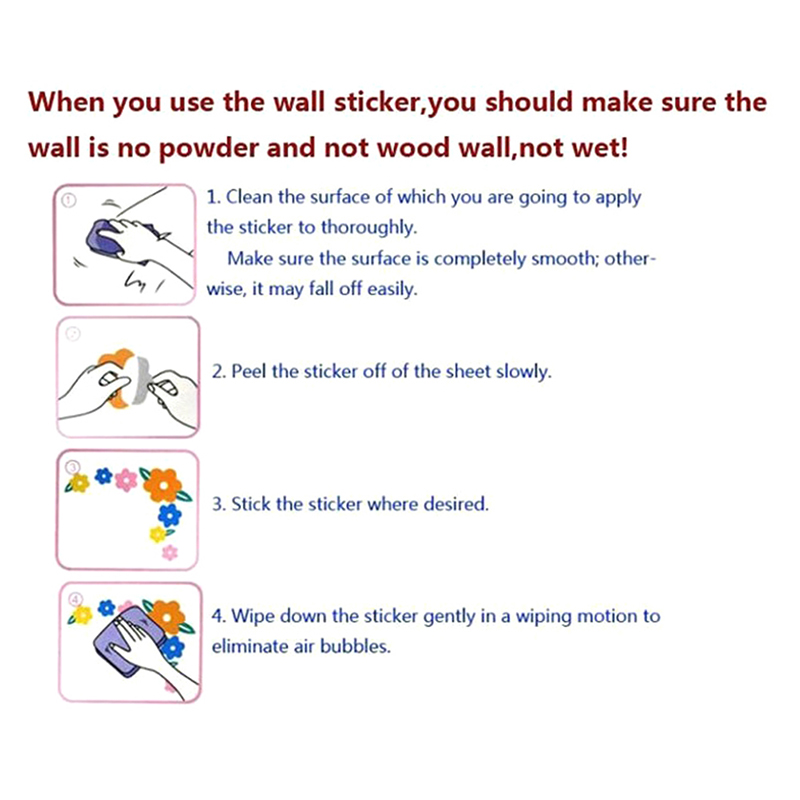 When you use the wall sticker,you should make sure the wall is no powder and not wood wall,not wet!

①

1. Clean the surface of which you are going to apply the sticker to thoroughly.

Make sure the surface is completely smooth; otherwise, it may fall off easily.

②

2. Peel the sticker off of the sheet slowly.

③

3. Stick the sticker where desired.

④

4. Wipe down the sticker gently in a wiping motion to eliminate air bubbles.