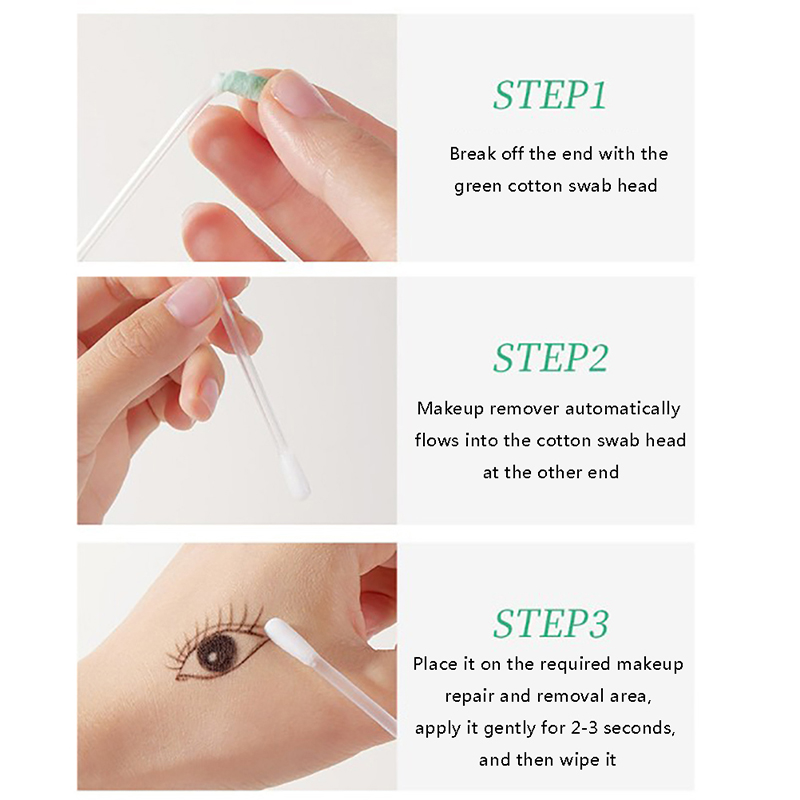 STEP1

Break off the end with the green cotton swab head

STEP2

Makeup remover automatically flows into the cotton swab head at the other end

STEP3

Place it on the required makeup repair and removal area, apply it gently for 2-3 seconds, and then wipe it