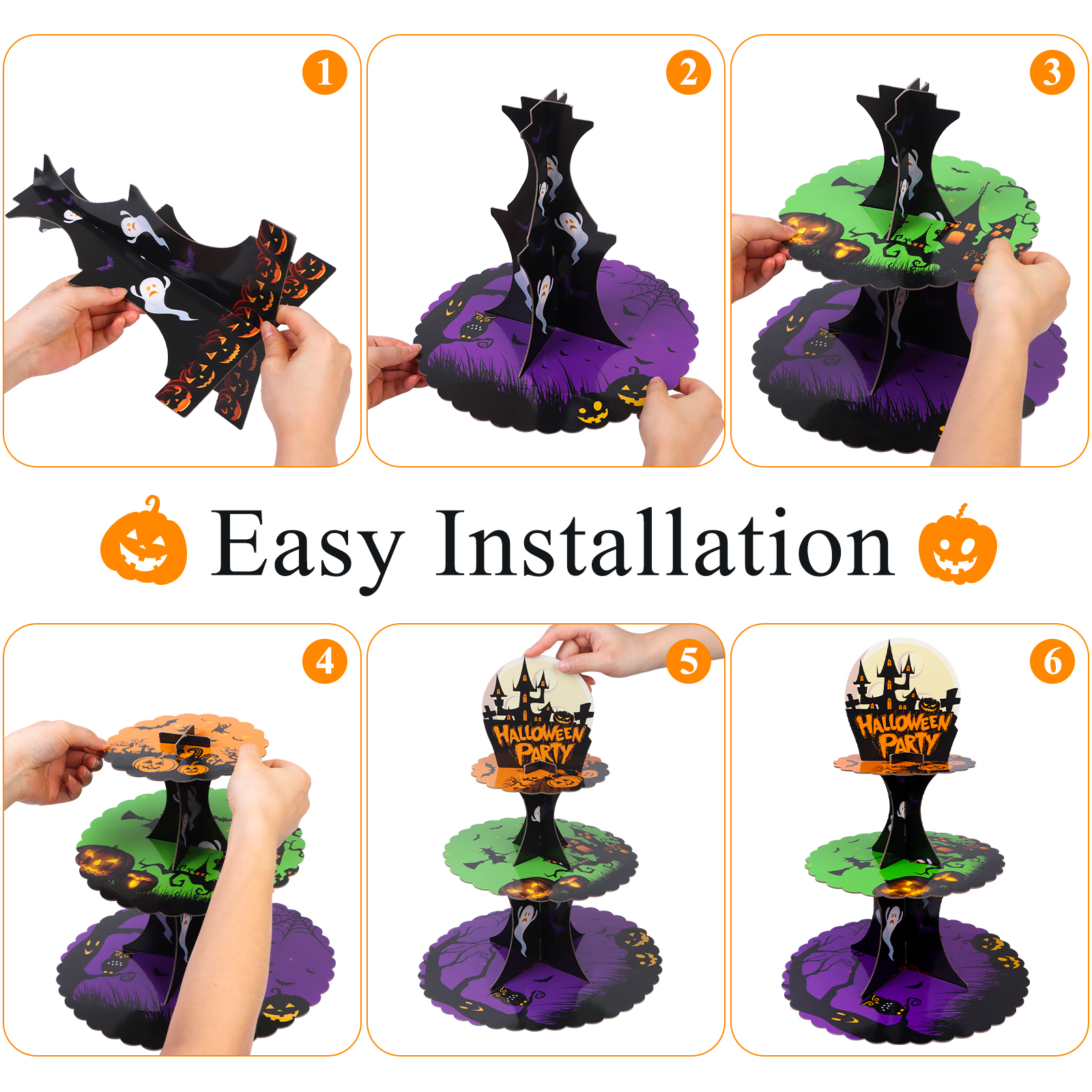 1

2

3

Easy Installation

4

5

HALLOWEEN PARTY

6

HALLOWEEN PARTY