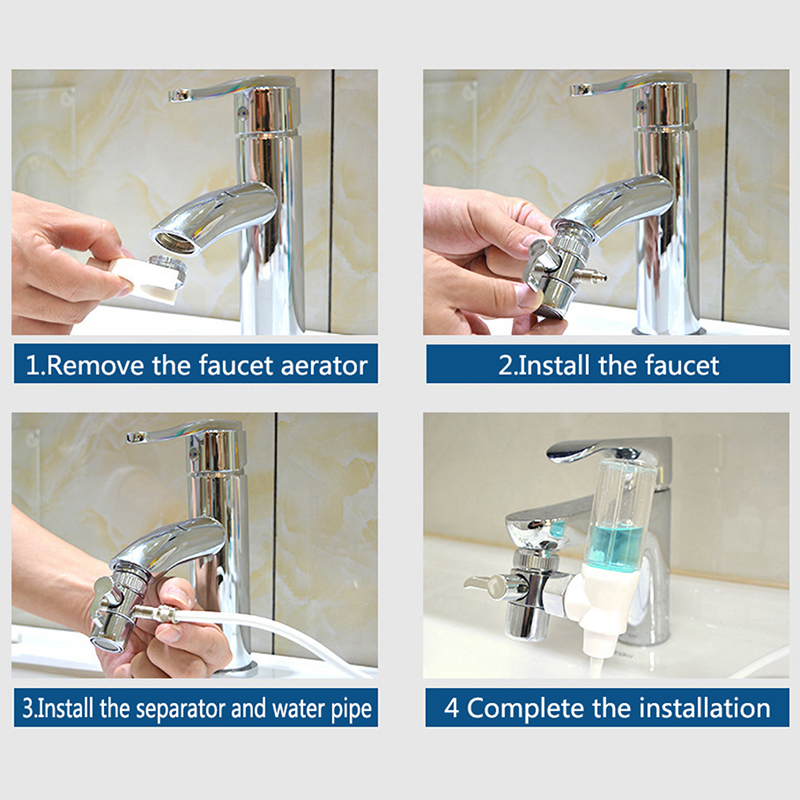 1.Remove the faucet aerator

2.Install the faucet

3.Install the separator and water pipe

4 Complete the installation