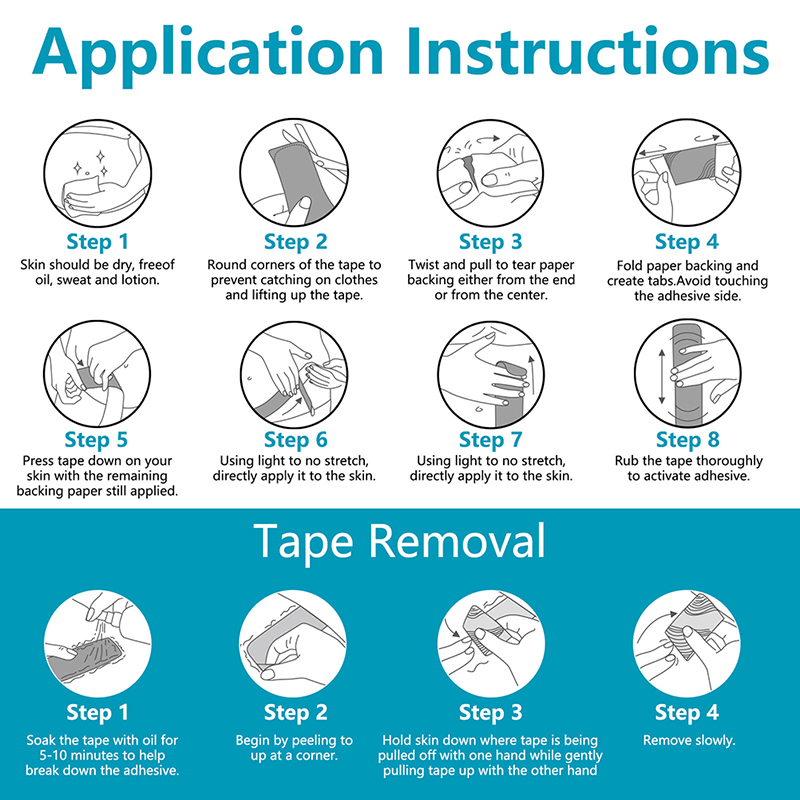 Application Instructions

Step 1
Skin should be dry, freeof oil, sweat and lotion.

Step 2
Round corners of the tape to prevent catching on clothes and lifting up the tape.

Step 3
Twist and pull to tear paper backing either from the end or from the center.

Step 4
Fold paper backing and create tabs.Avoid touching the adhesive side.

Step 5
Press tape down on your skin with the remaining backing paper still applied.

Step 6
Using light to no stretch, directly apply it to the skin.

Step 7
Using light to no stretch, directly apply it to the skin.

Step 8
Rub the tape thoroughly to activate adhesive.

Tape Removal

Step 1
Soak the tape with oil for 5-10 minutes to help break down the adhesive.

Step 2
Begin by peeling to up at a corner.

Step 3
Hold skin down where tape is being pulled off with one hand while gently pulling tape up with the other hand

Step 4
Remove slowly.