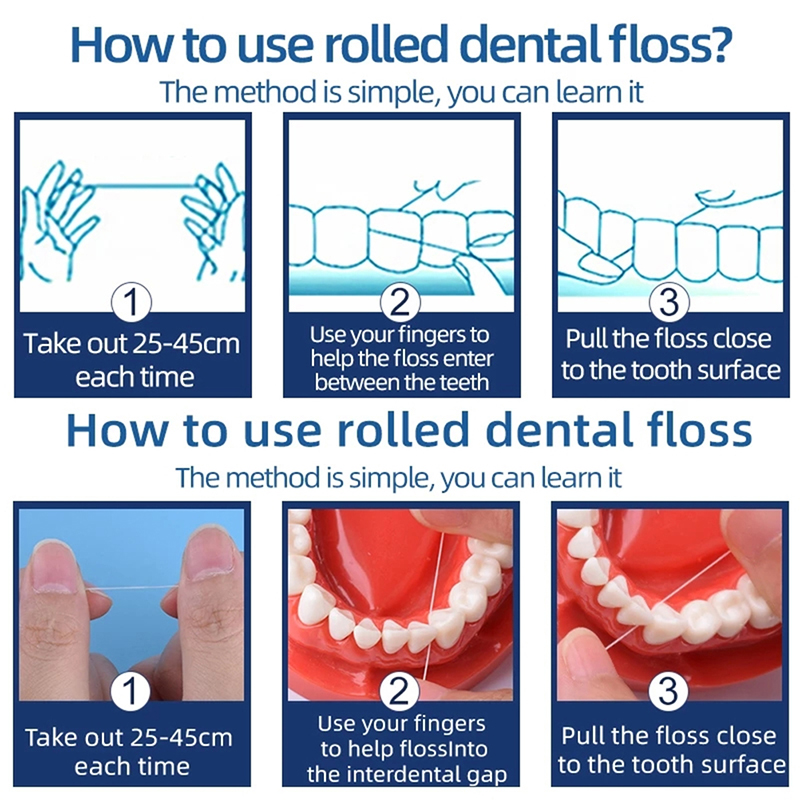 How to use rolled dental floss?

The method is simple, you can learn it

1
Take out 25-45cm each time

2
Use your fingers to help the floss enter between the teeth

3
Pull the floss close to the tooth surface

How to use rolled dental floss

The method is simple, you can learn it

1
Take out 25-45cm each time

2
Use your fingers to help flossInto the interdental gap

3
Pull the floss close to the tooth surface