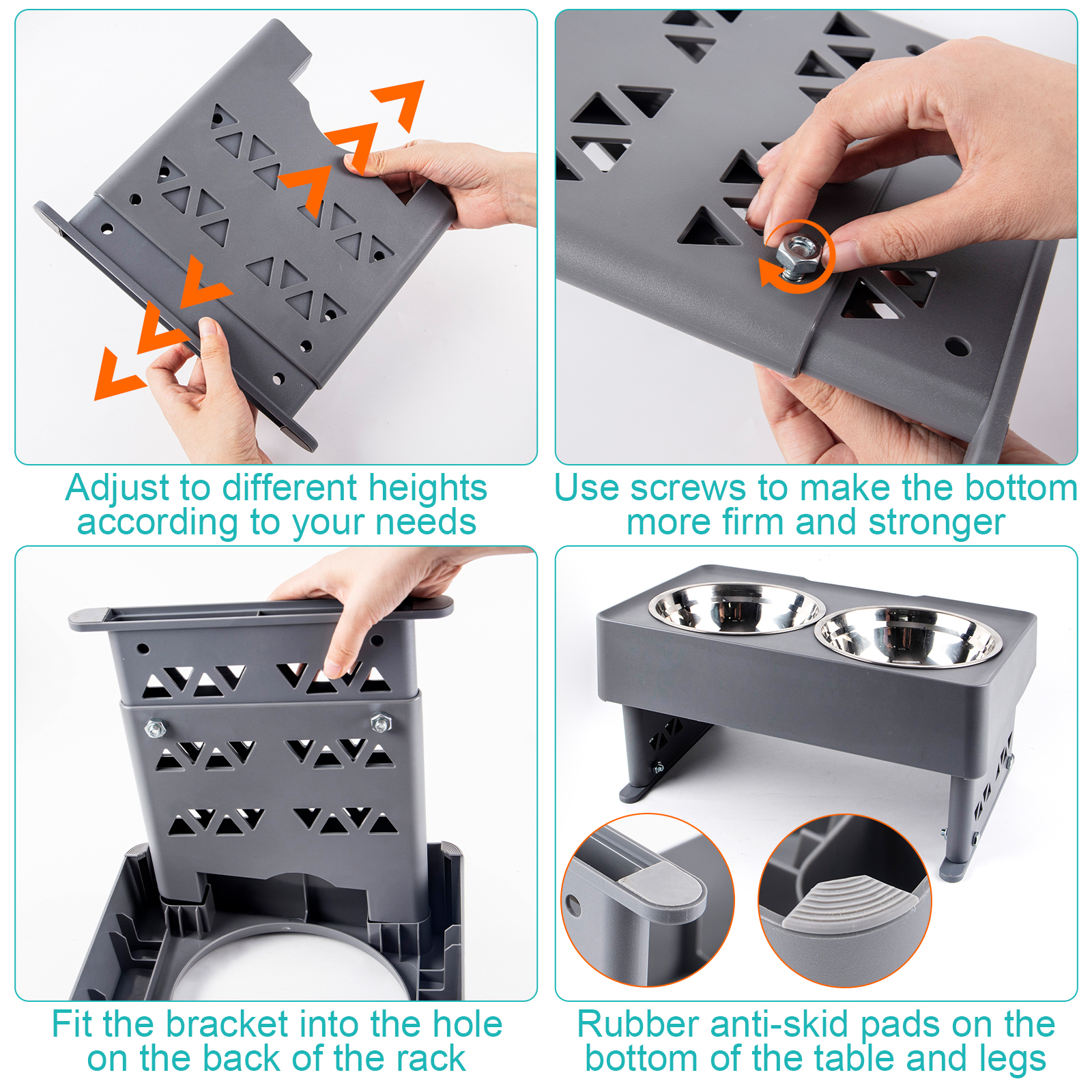 Adjust to different heights according to your needs

Use screws to make the bottom more firm and stronger

Fit the bracket into the hole on the back of the rack

Rubber anti-skid pads on the bottom of the table and legs