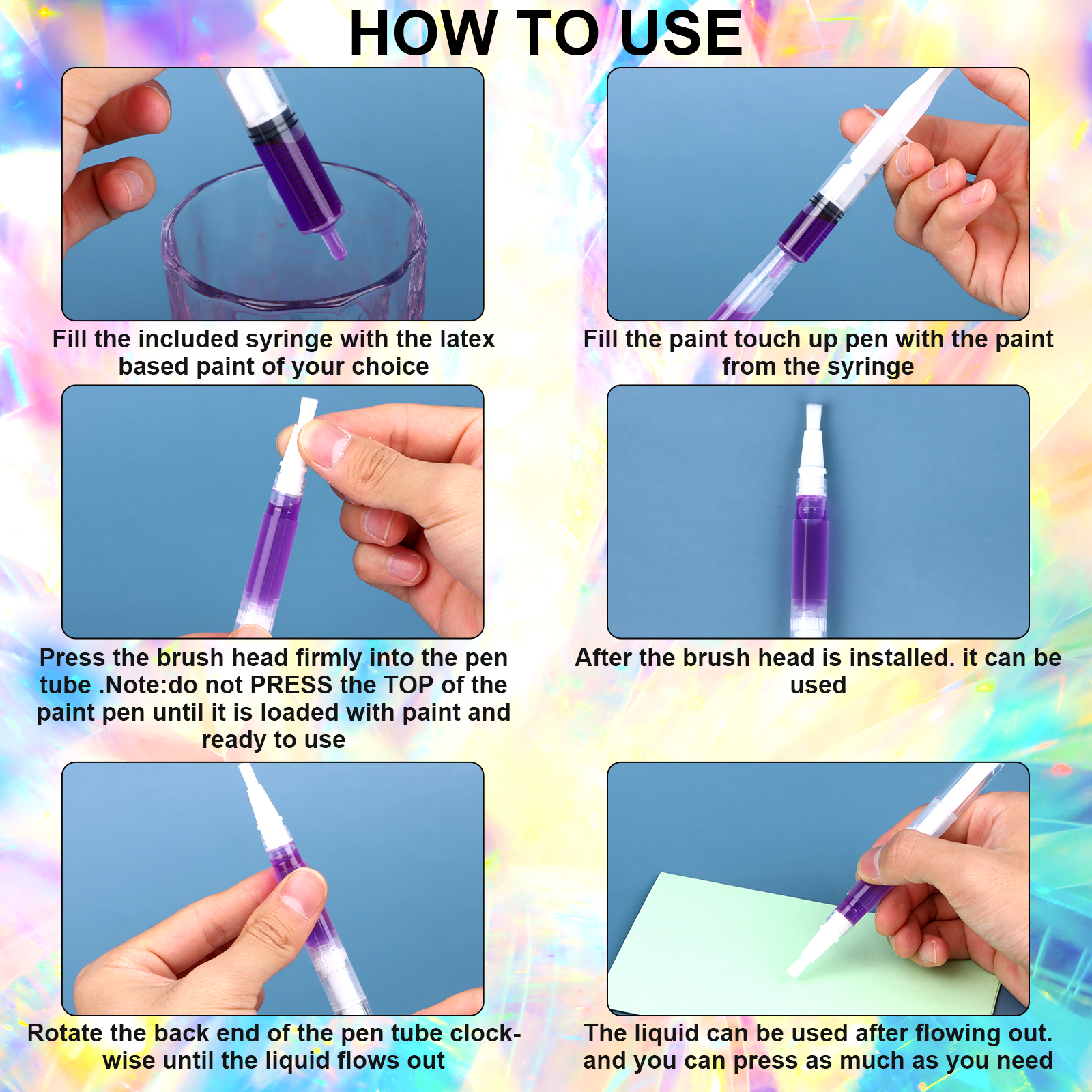 HOW TO USE

Fill the included syringe with the latex based paint of your choice

Fill the paint touch up pen with the paint from the syringe

Press the brush head firmly into the pen tube .Note:do not PRESS the TOP of the paint pen until it is loaded with paint and ready to use

After the brush head is installed. it can be used

Rotate the back end of the pen tube clockwise until the liquid flows out

The liquid can be used after flowing out. and you can press as much as you need