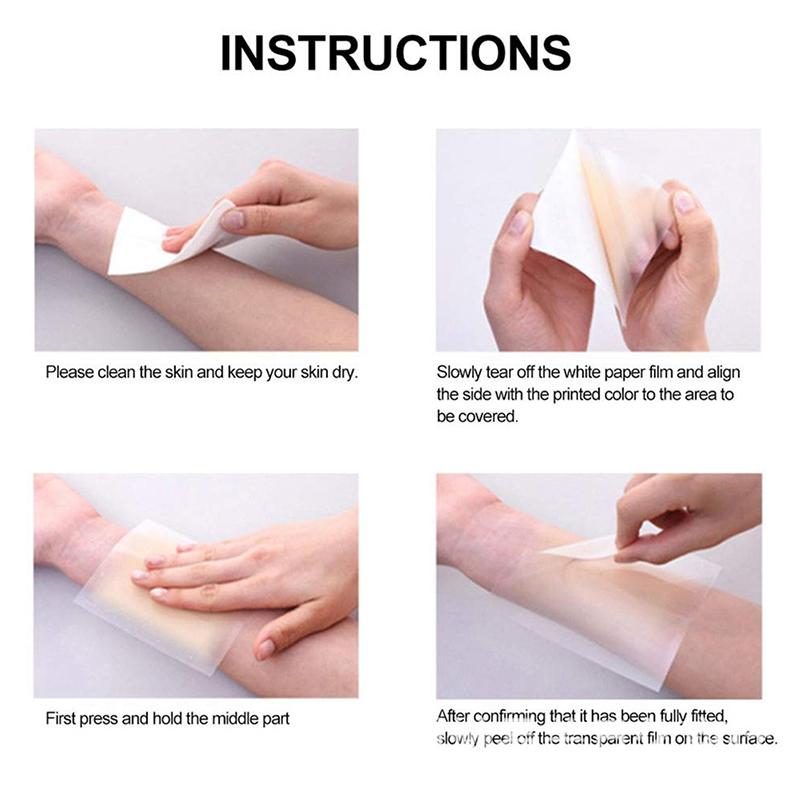 INSTRUCTIONS

Please clean the skin and keep your skin dry.

Slowly tear off the white paper film and align the side with the printed color to the area to be covered.

First press and hold the middle part

After confirming that it has been fully fitted, slowly peel off the transparent film on the surface.