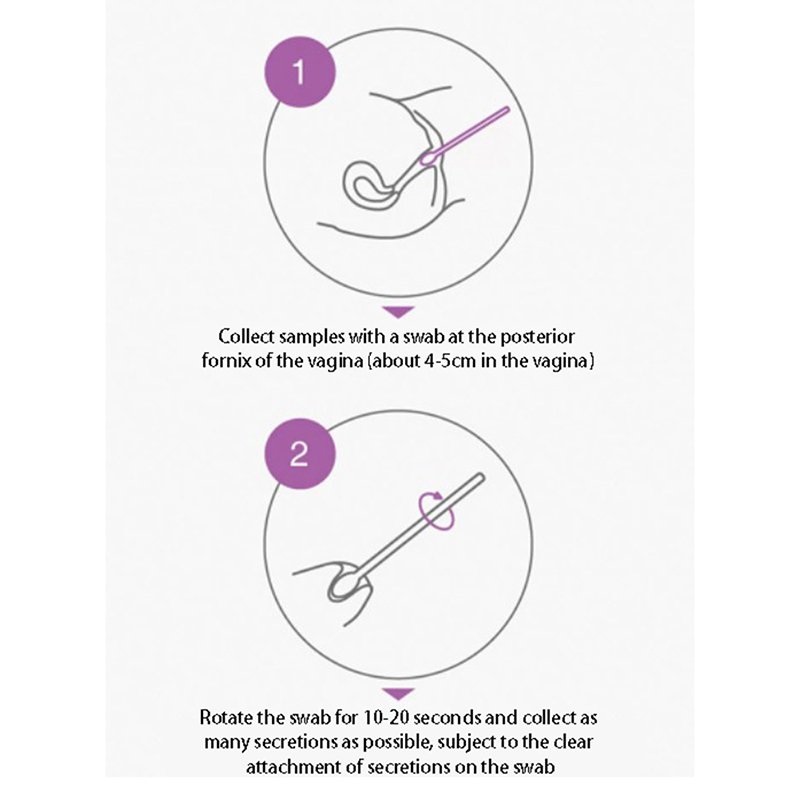 1

Collect samples with a swab at the posterior fornix of the vagina (about 4-5cm in the vagina)

2

Rotate the swab for 10-20 seconds and collect as many secretions as possible, subject to the clear attachment of secretions on the swab