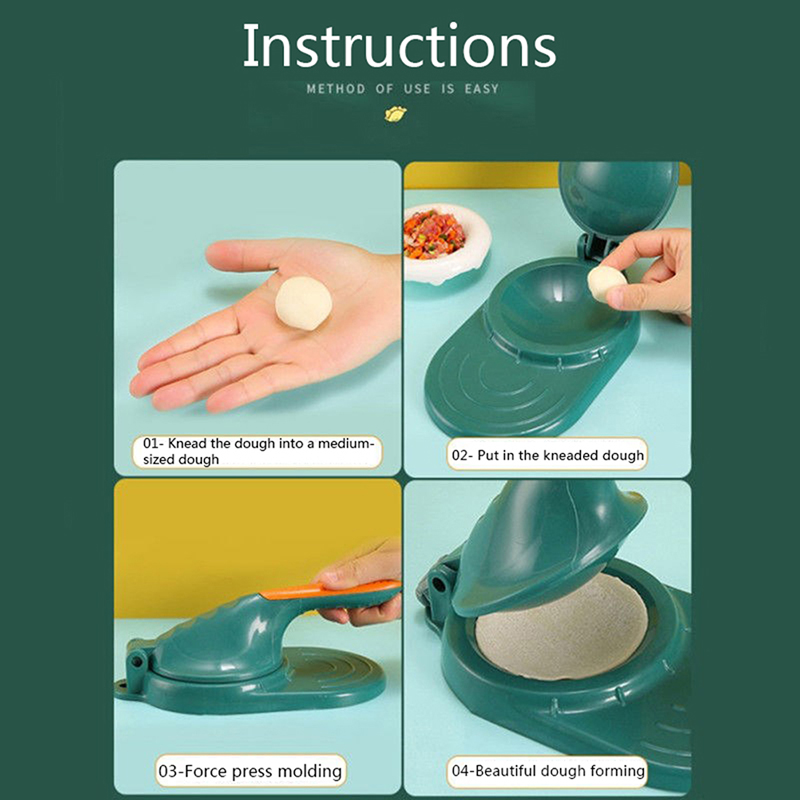 Instructions

METHOD OF USE IS EASY

01- Knead the dough into a medium-sized dough

02- Put in the kneaded dough

03-Force press molding

04-Beautiful dough forming