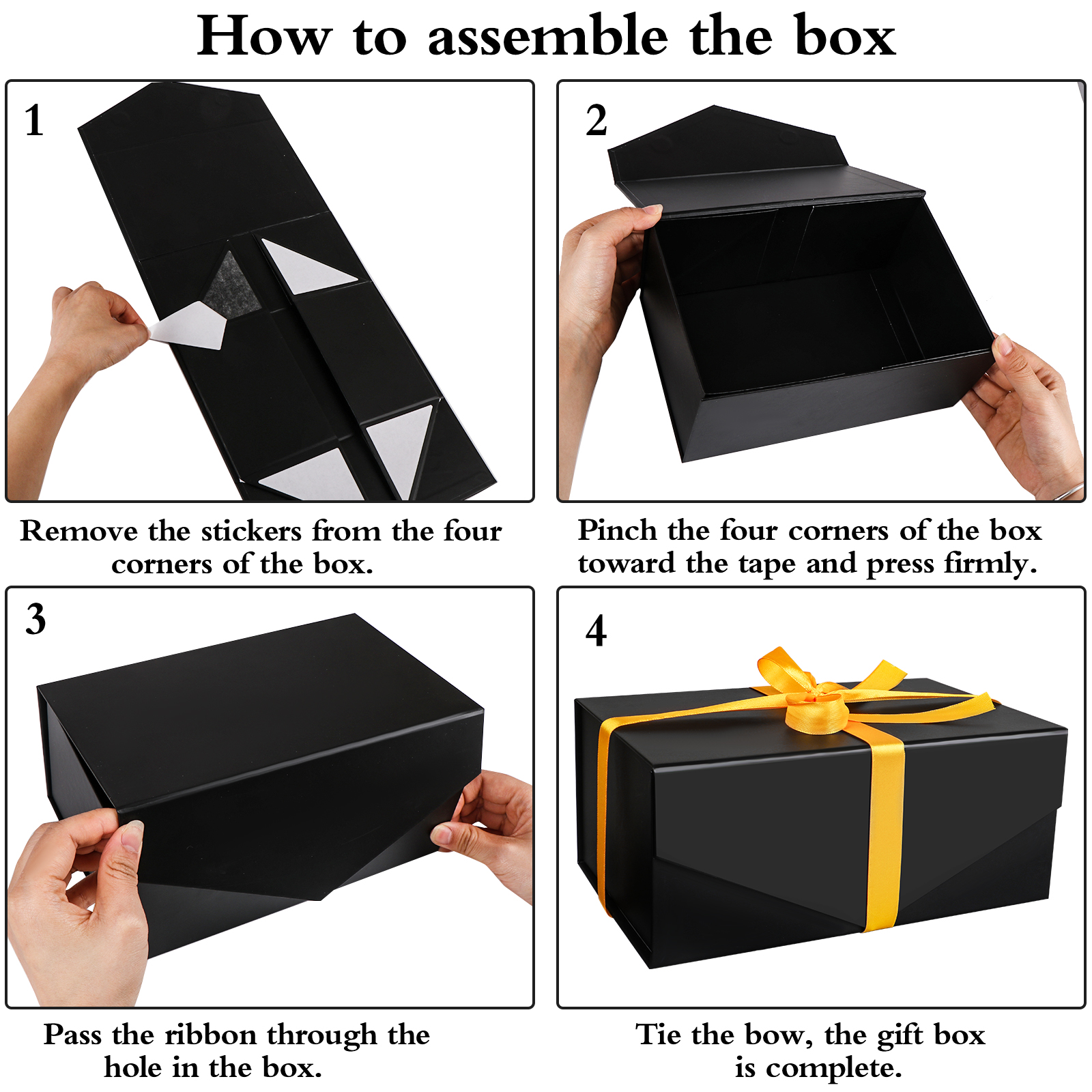 How to assemble the box

1

Remove the stickers from the four corners of the box.

2

Pinch the four corners of the box toward the tape and press firmly.

3

Pass the ribbon through the hole in the box.

4

Tie the bow, the gift box is complete.