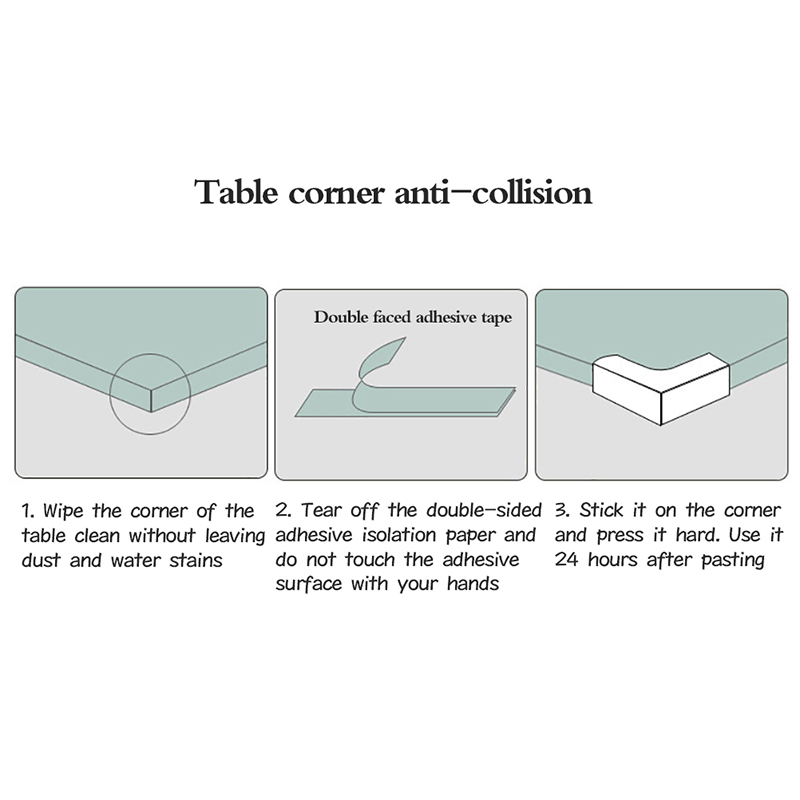 Table corner anti-collision

Double faced adhesive tape

1. Wipe the corner of the table clean without leaving dust and water stains

2. Tear off the double-sided adhesive isolation paper and do not touch the adhesive surface with your hands

3. Stick it on the corner and press it hard. Use it 24 hours after pasting